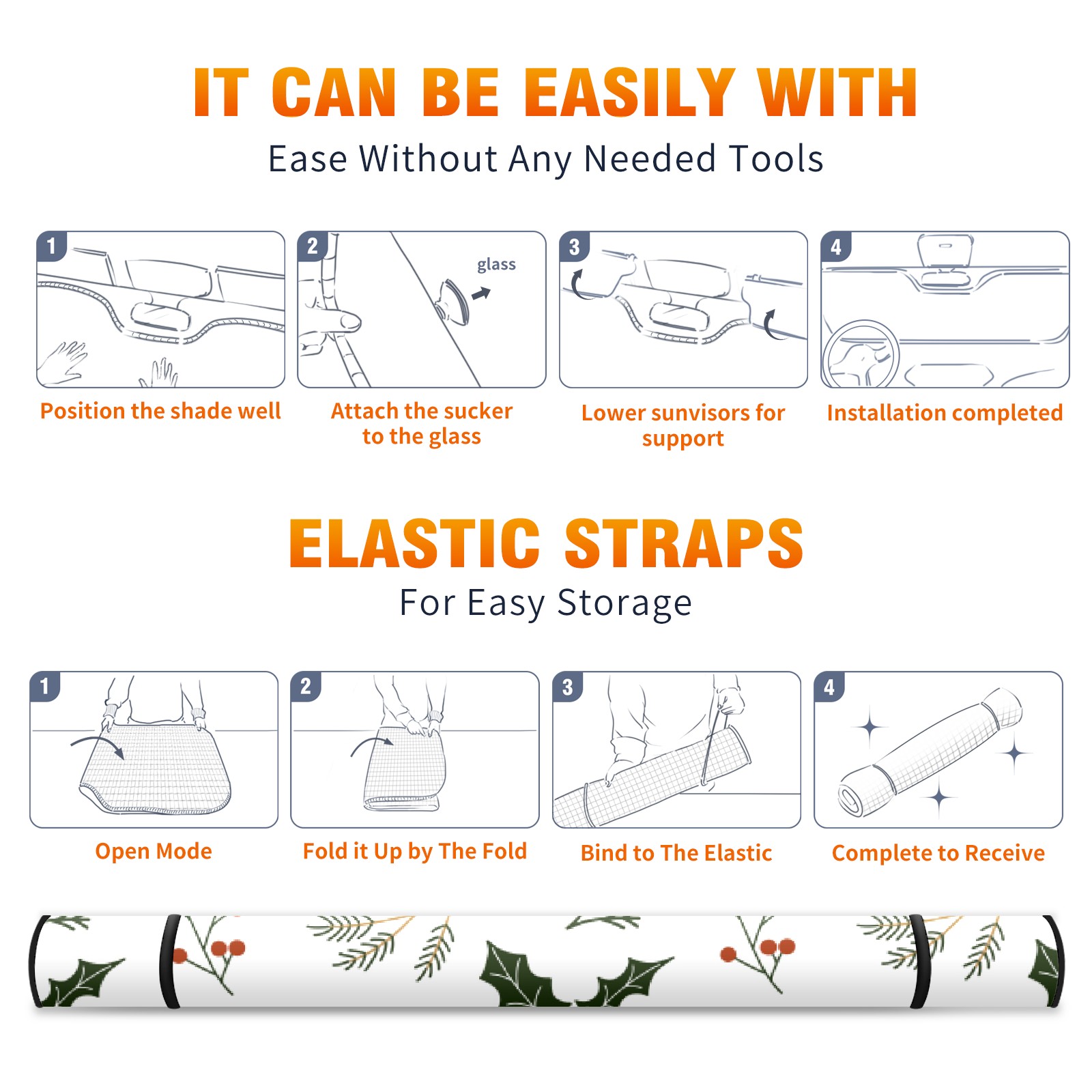 IT CAN BE EASILY WITH
Ease Without Any Needed Tools

1
Position the shade well

2
glass
Attach the sucker to the glass

3
Lower sunvisors for support

4
Installation completed

ELASTIC STRAPS
For Easy Storage

1
Open Mode

2
Fold it Up by The Fold

3
Bind to The Elastic

4
Complete to Receive