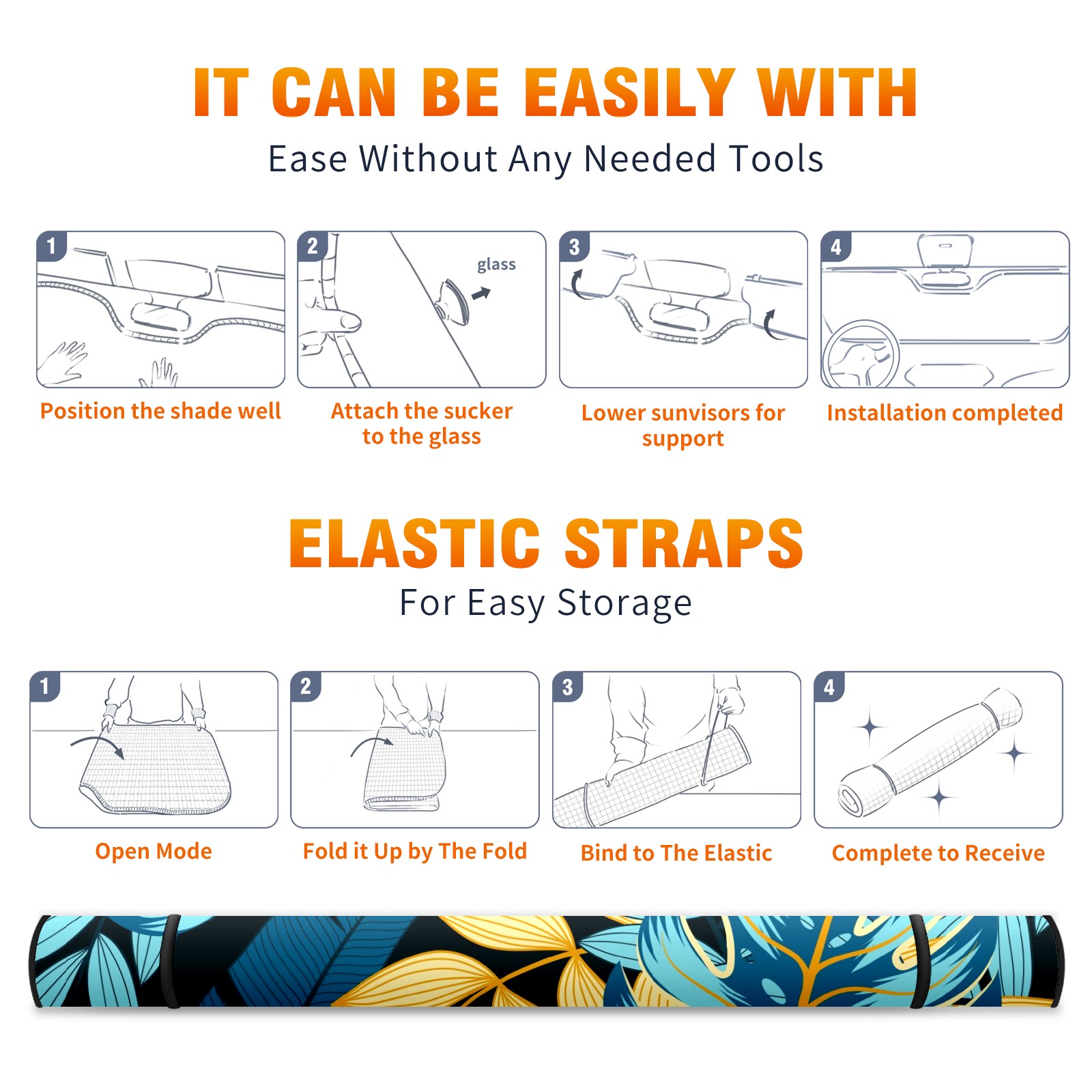 IT CAN BE EASILY WITH

Ease Without Any Needed Tools

1

Position the shade well

2

glass

Attach the sucker to the glass

3

Lower sunvisors for support

4

Installation completed

ELASTIC STRAPS

For Easy Storage

1

Open Mode

2

Fold it Up by The Fold

3

Bind to The Elastic

4

Complete to Receive