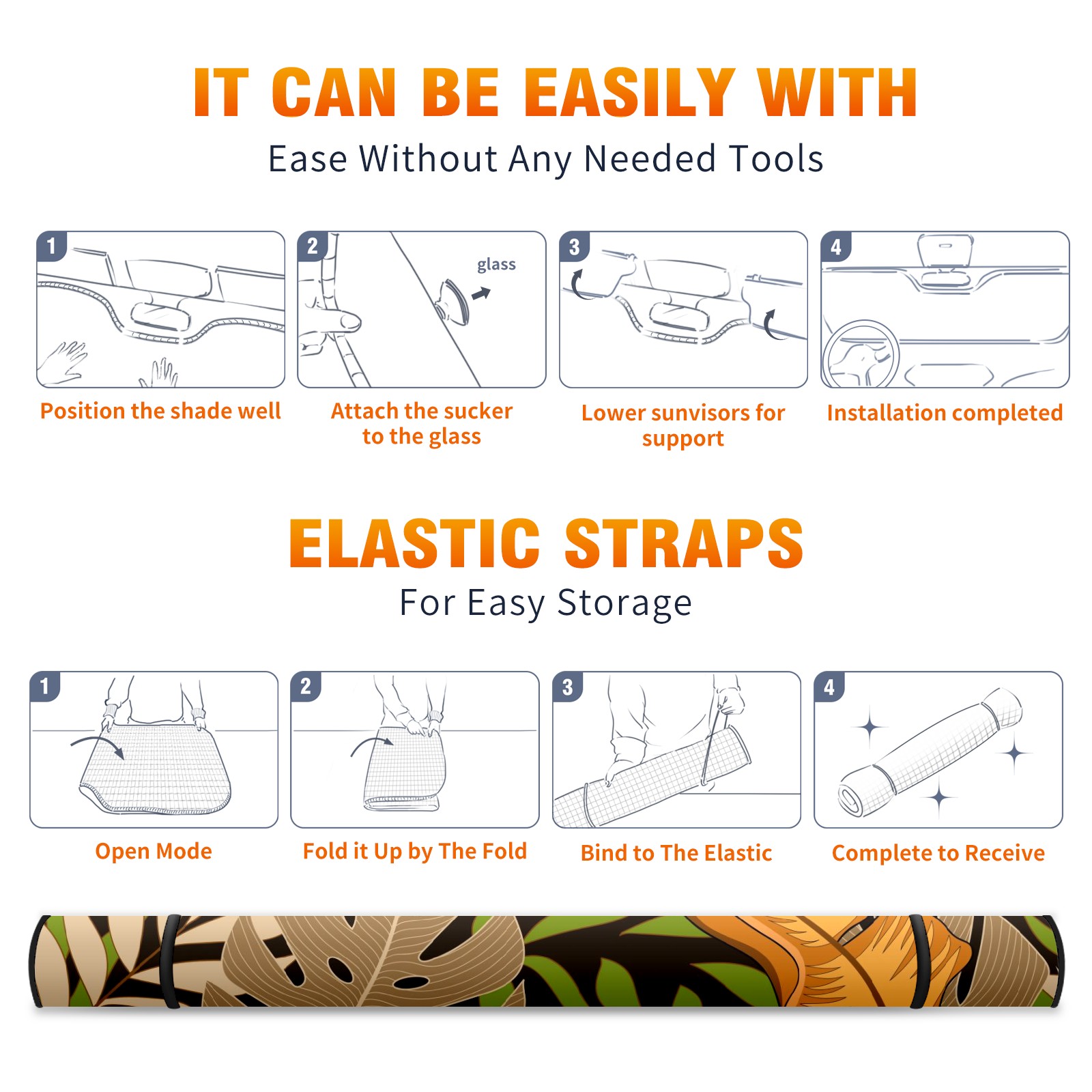 IT CAN BE EASILY WITH

Ease Without Any Needed Tools

1

Position the shade well

2

glass

Attach the sucker to the glass

3

Lower sunvisors for support

4

Installation completed

ELASTIC STRAPS

For Easy Storage

1

Open Mode

2

Fold it Up by The Fold

3

Bind to The Elastic

4

Complete to Receive