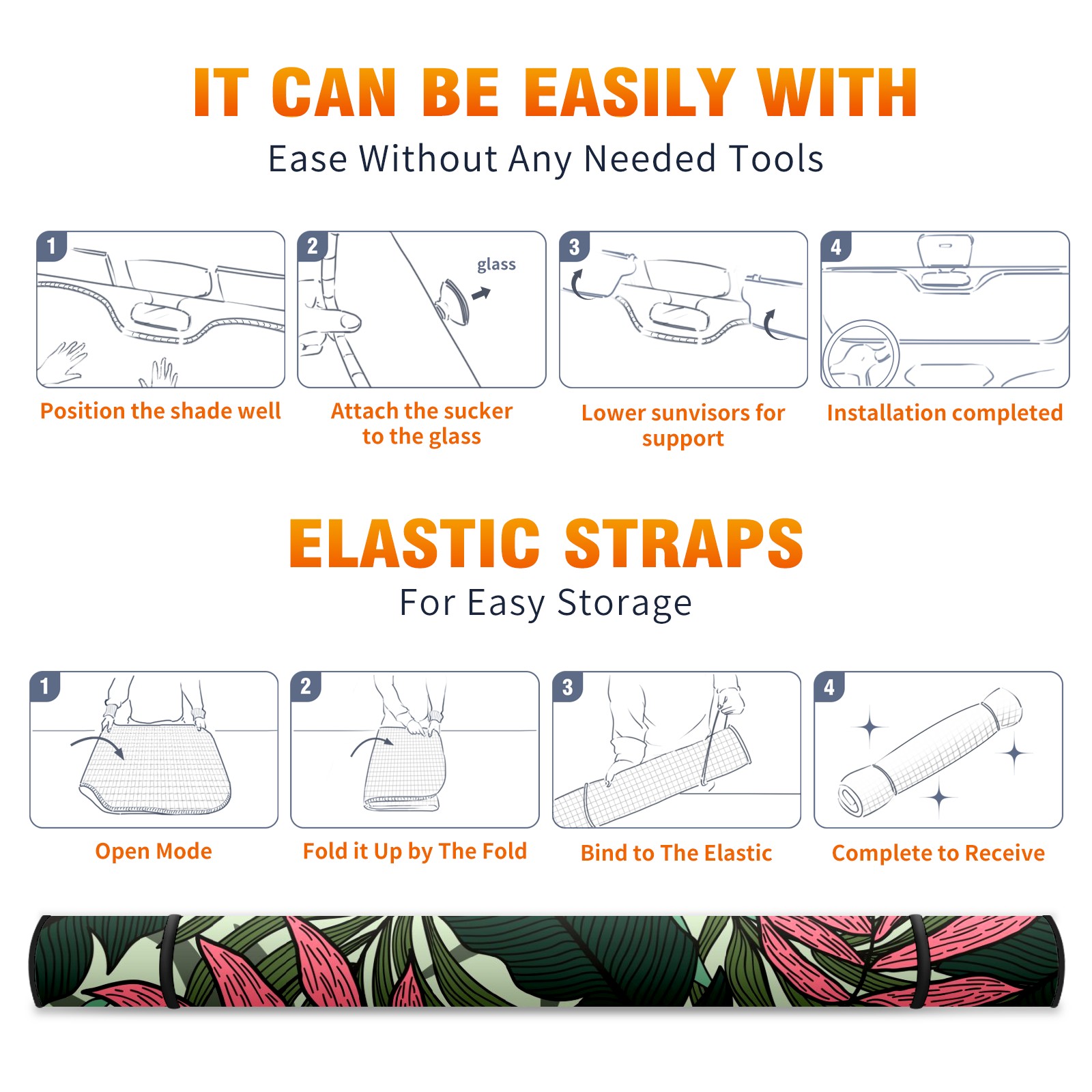 IT CAN BE EASILY WITH
Ease Without Any Needed Tools

1
Position the shade well

2
glass
Attach the sucker to the glass

3
Lower sunvisors for support

4
Installation completed

ELASTIC STRAPS
For Easy Storage

1
Open Mode

2
Fold it Up by The Fold

3
Bind to The Elastic

4
Complete to Receive