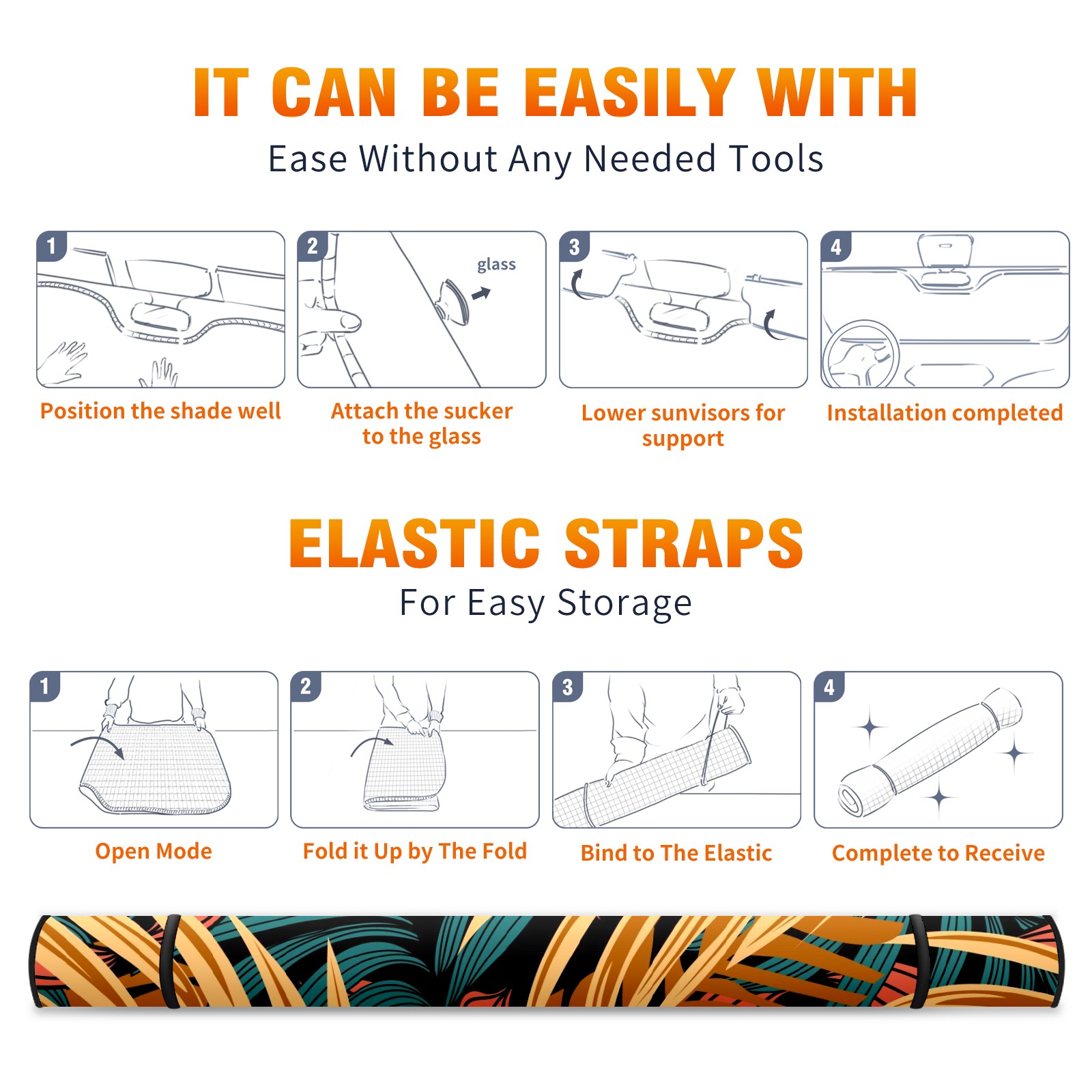 IT CAN BE EASILY WITH
Ease Without Any Needed Tools

1
Position the shade well

2
glass
Attach the sucker to the glass

3
Lower sunvisors for support

4
Installation completed

ELASTIC STRAPS
For Easy Storage

1
Open Mode

2
Fold it Up by The Fold

3
Bind to The Elastic

4
Complete to Receive