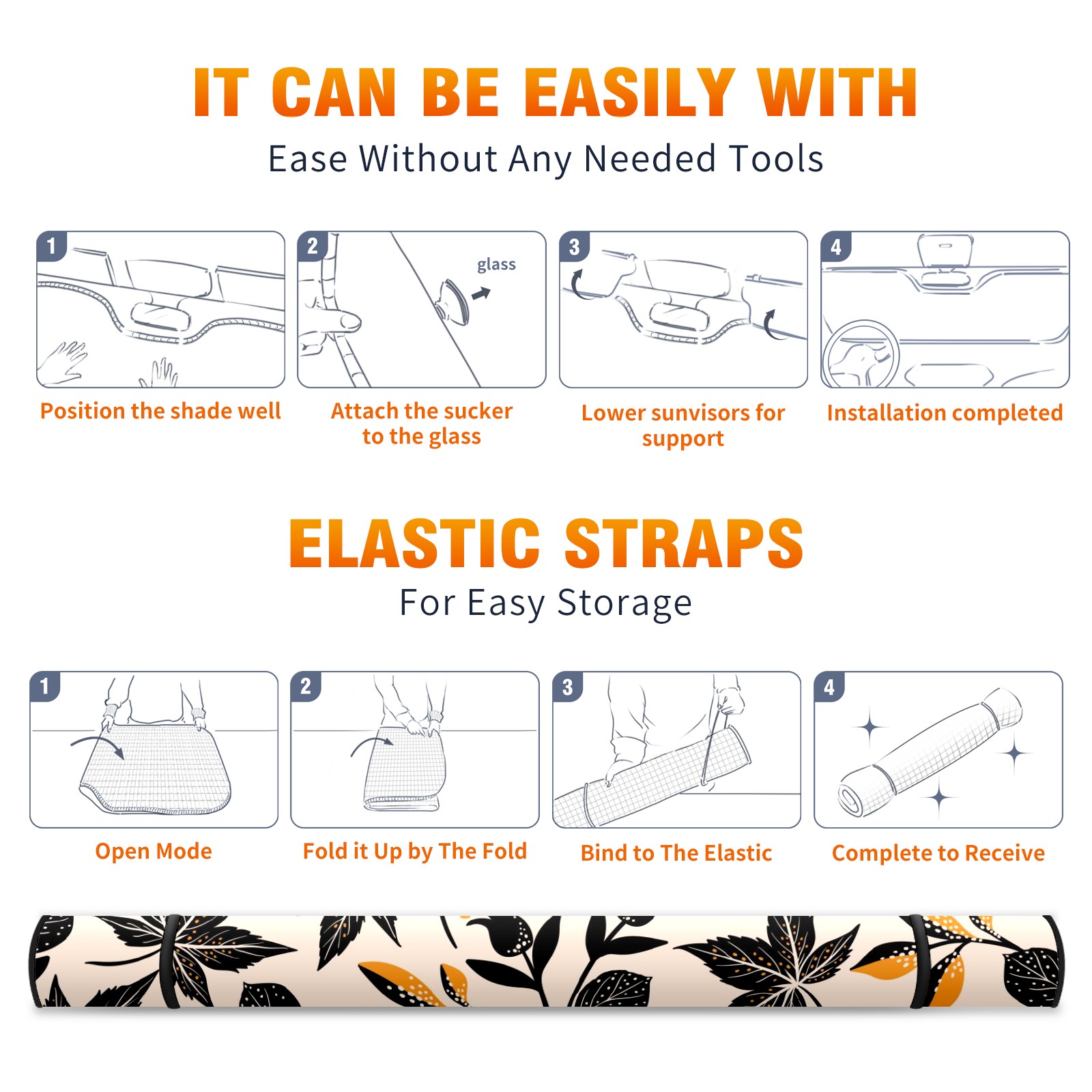 IT CAN BE EASILY WITH

Ease Without Any Needed Tools

1

Position the shade well

2

glass

Attach the sucker to the glass

3

Lower sunvisors for support

4

Installation completed

ELASTIC STRAPS

For Easy Storage

1

Open Mode

2

Fold it Up by The Fold

3

Bind to The Elastic

4

Complete to Receive