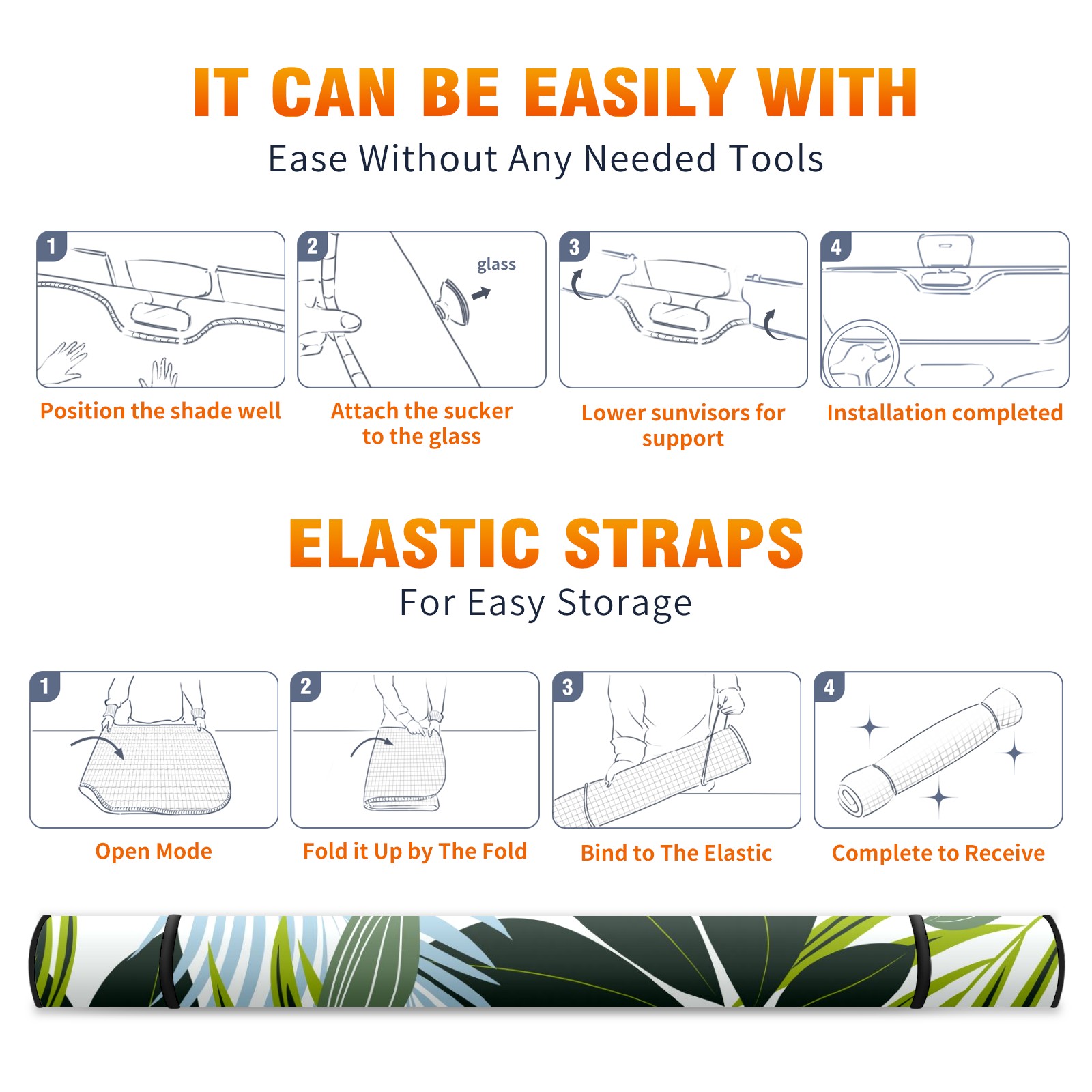 IT CAN BE EASILY WITH

Ease Without Any Needed Tools

1

Position the shade well

2

glass

Attach the sucker to the glass

3

Lower sunvisors for support

4

Installation completed

ELASTIC STRAPS

For Easy Storage

1

Open Mode

2

Fold it Up by The Fold

3

Bind to The Elastic

4

Complete to Receive