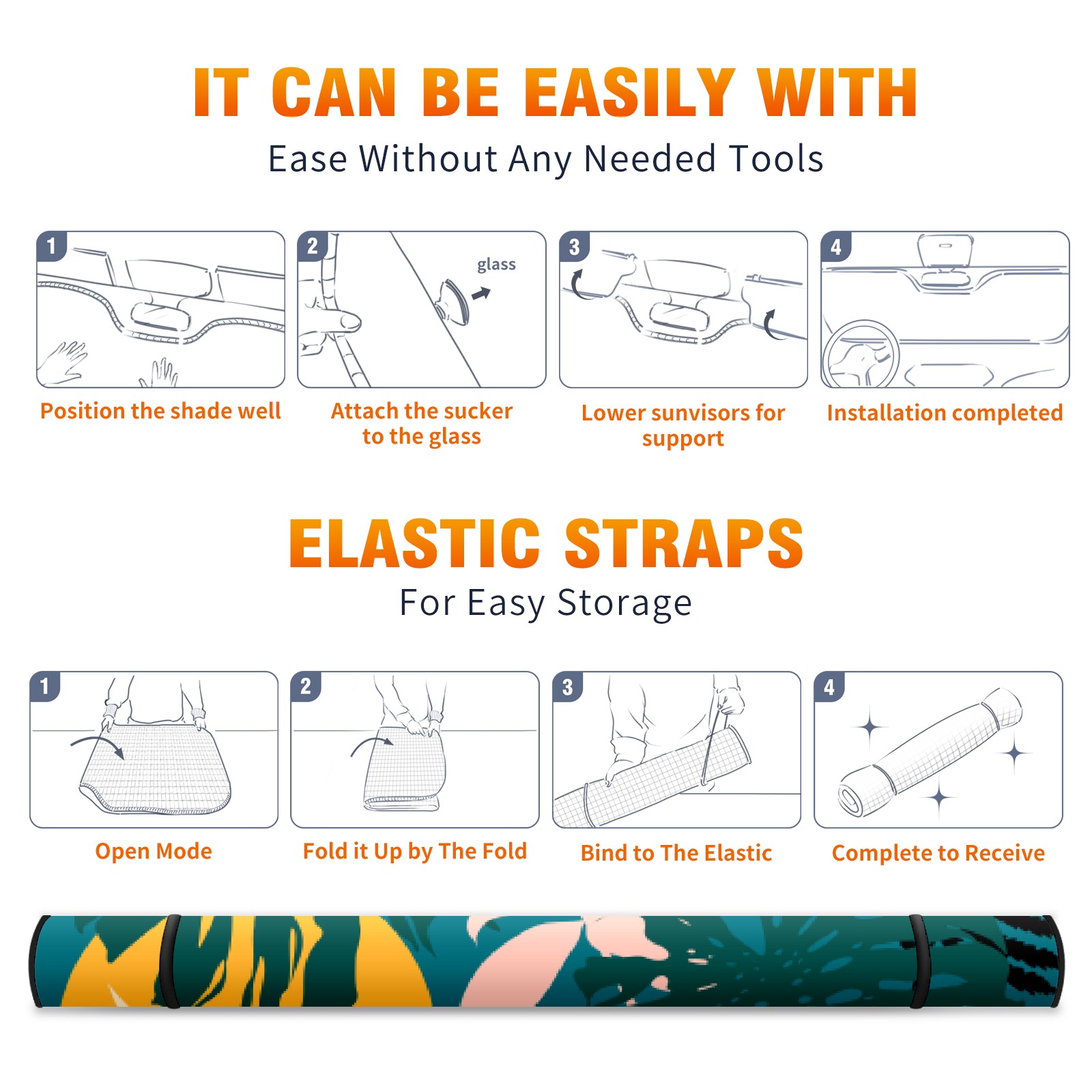 IT CAN BE EASILY WITH
Ease Without Any Needed Tools

1
Position the shade well

2
glass
Attach the sucker to the glass

3
Lower sunvisors for support

4
Installation completed

ELASTIC STRAPS
For Easy Storage

1
Open Mode

2
Fold it Up by The Fold

3
Bind to The Elastic

4
Complete to Receive