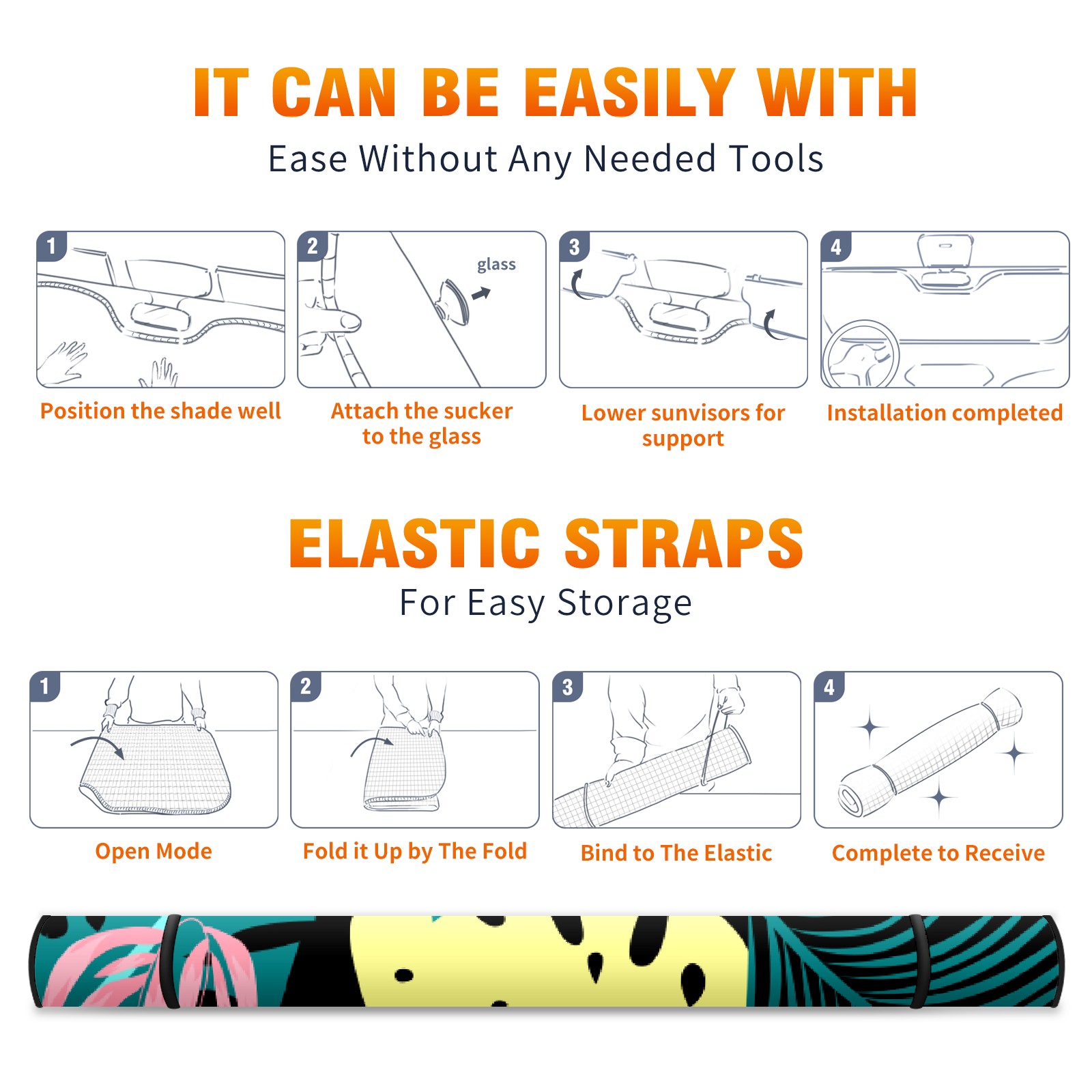 IT CAN BE EASILY WITH

Ease Without Any Needed Tools

1

Position the shade well

2

glass

Attach the sucker to the glass

3

Lower sunvisors for support

4

Installation completed

ELASTIC STRAPS

For Easy Storage

1

Open Mode

2

Fold it Up by The Fold

3

Bind to The Elastic

4

Complete to Receive