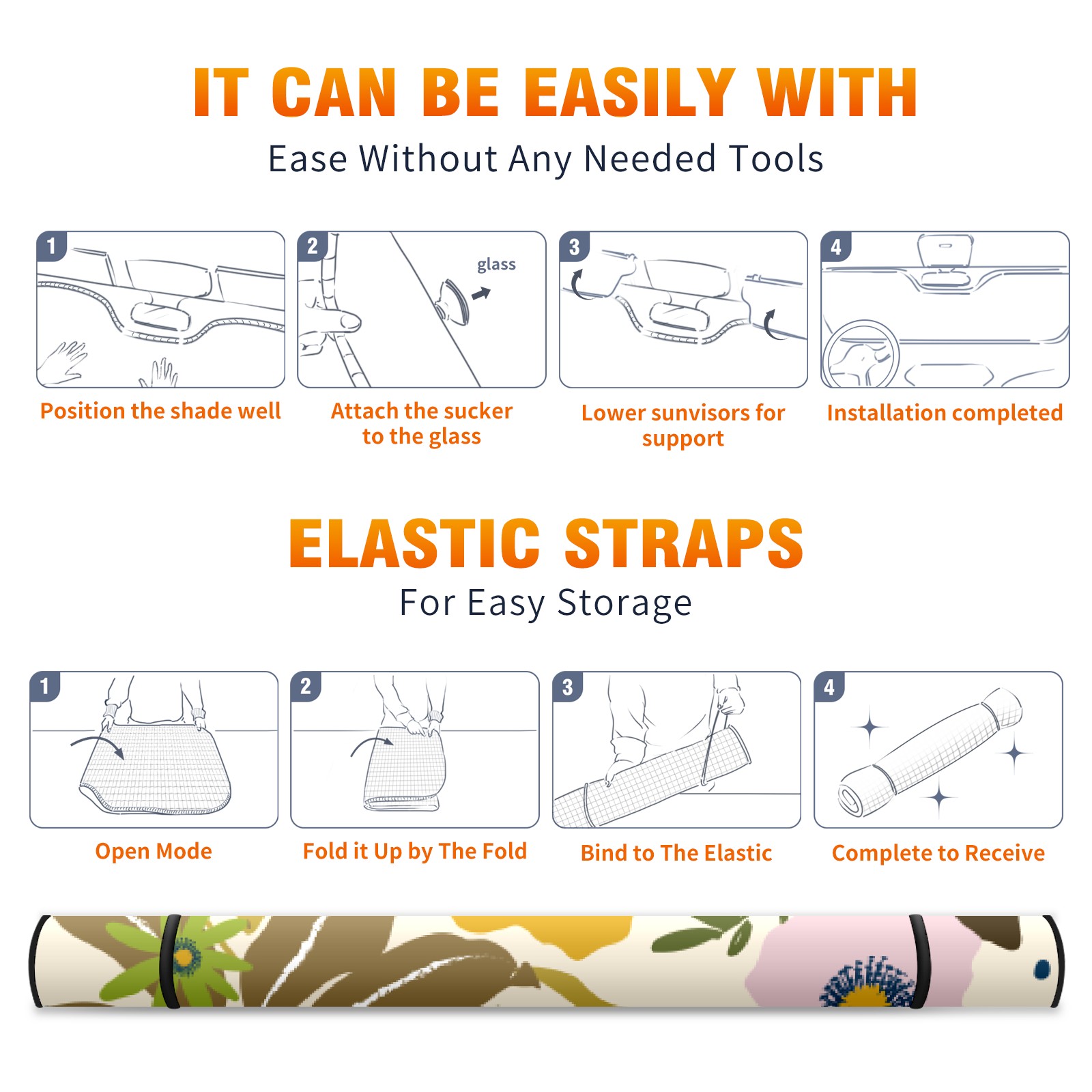 IT CAN BE EASILY WITH
Ease Without Any Needed Tools

1

Position the shade well

2
glass

Attach the sucker to the glass

3

Lower sunvisors for support

4

Installation completed

ELASTIC STRAPS
For Easy Storage

1

Open Mode

2

Fold it Up by The Fold

3

Bind to The Elastic

4

Complete to Receive