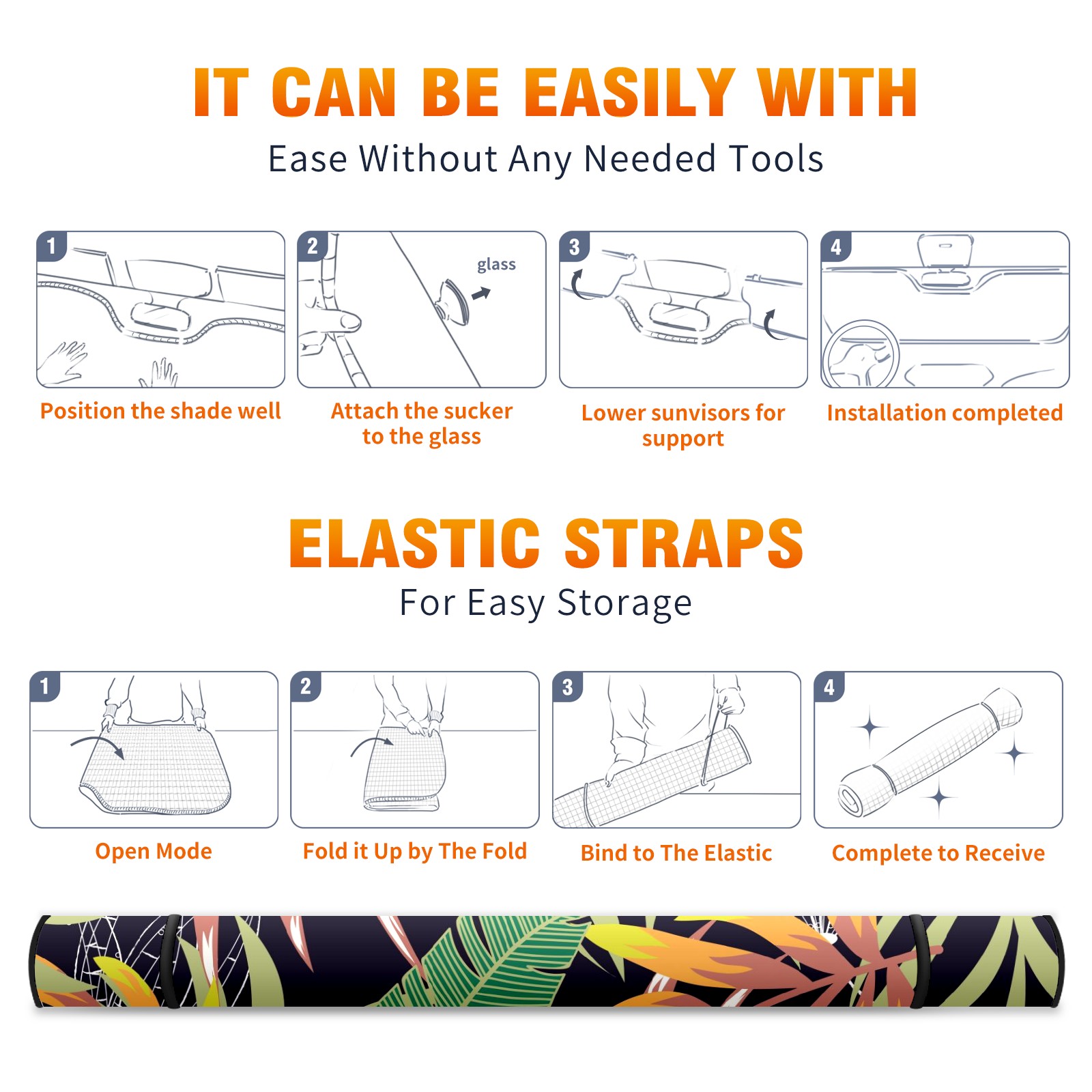 IT CAN BE EASILY WITH
Ease Without Any Needed Tools

1
Position the shade well

2
glass
Attach the sucker to the glass

3
Lower sunvisors for support

4
Installation completed

ELASTIC STRAPS
For Easy Storage

1
Open Mode

2
Fold it Up by The Fold

3
Bind to The Elastic

4
Complete to Receive