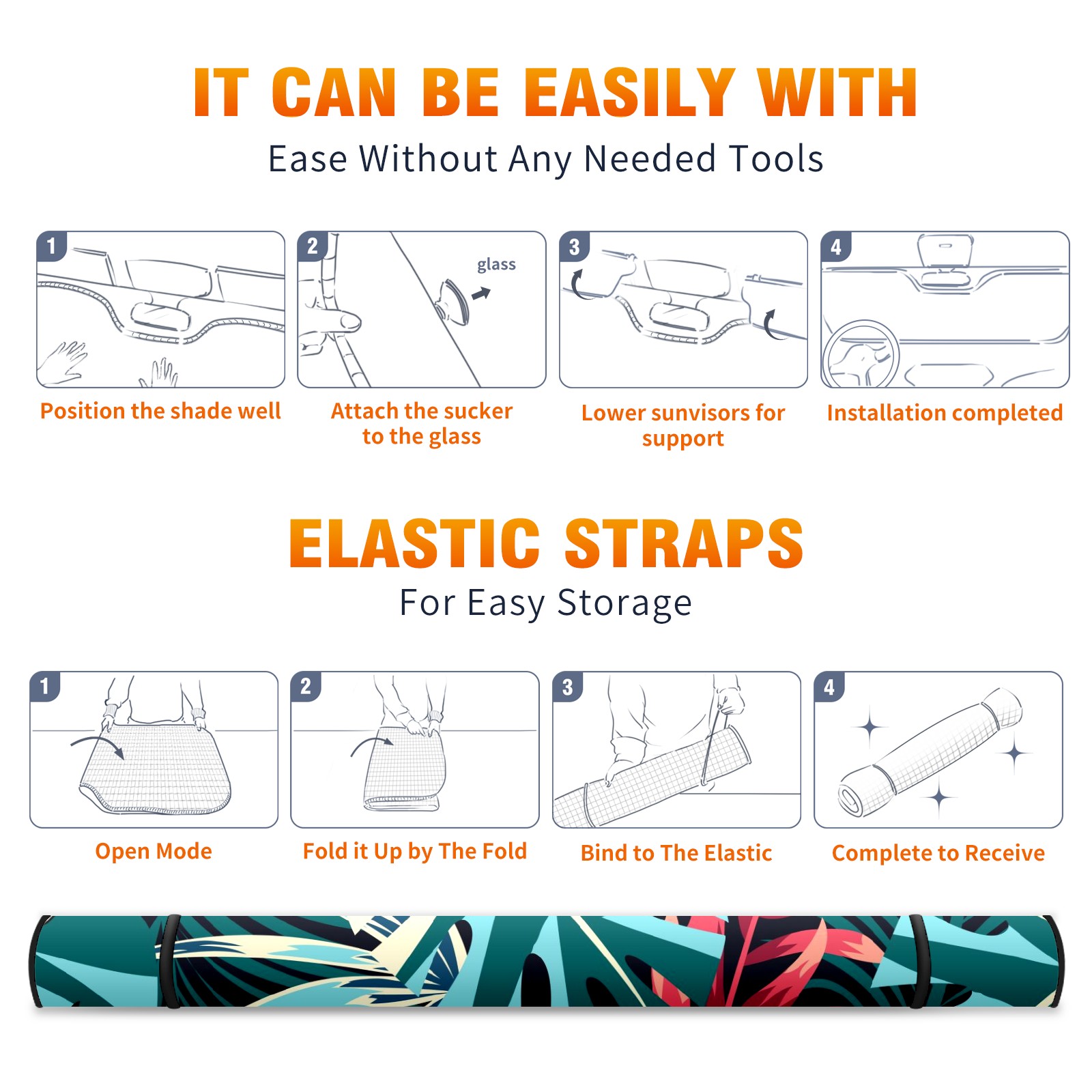 IT CAN BE EASILY WITH

Ease Without Any Needed Tools

1

Position the shade well

2

glass

Attach the sucker to the glass

3

Lower sunvisors for support

4

Installation completed

ELASTIC STRAPS

For Easy Storage

1

Open Mode

2

Fold it Up by The Fold

3

Bind to The Elastic

4

Complete to Receive