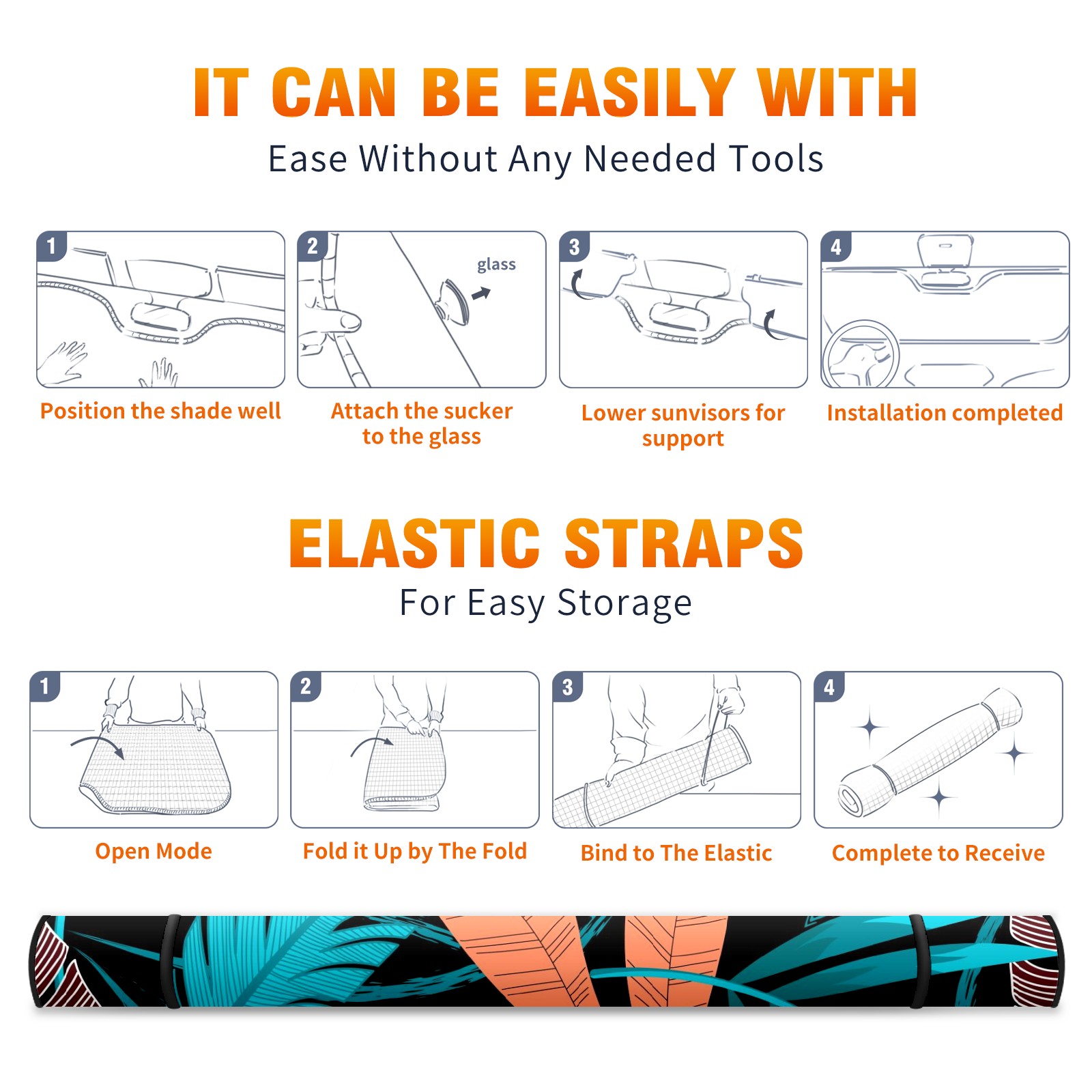 IT CAN BE EASILY WITH
Ease Without Any Needed Tools

1
Position the shade well

2
glass
Attach the sucker to the glass

3
Lower sunvisors for support

4
Installation completed

ELASTIC STRAPS
For Easy Storage

1
Open Mode

2
Fold it Up by The Fold

3
Bind to The Elastic

4
Complete to Receive