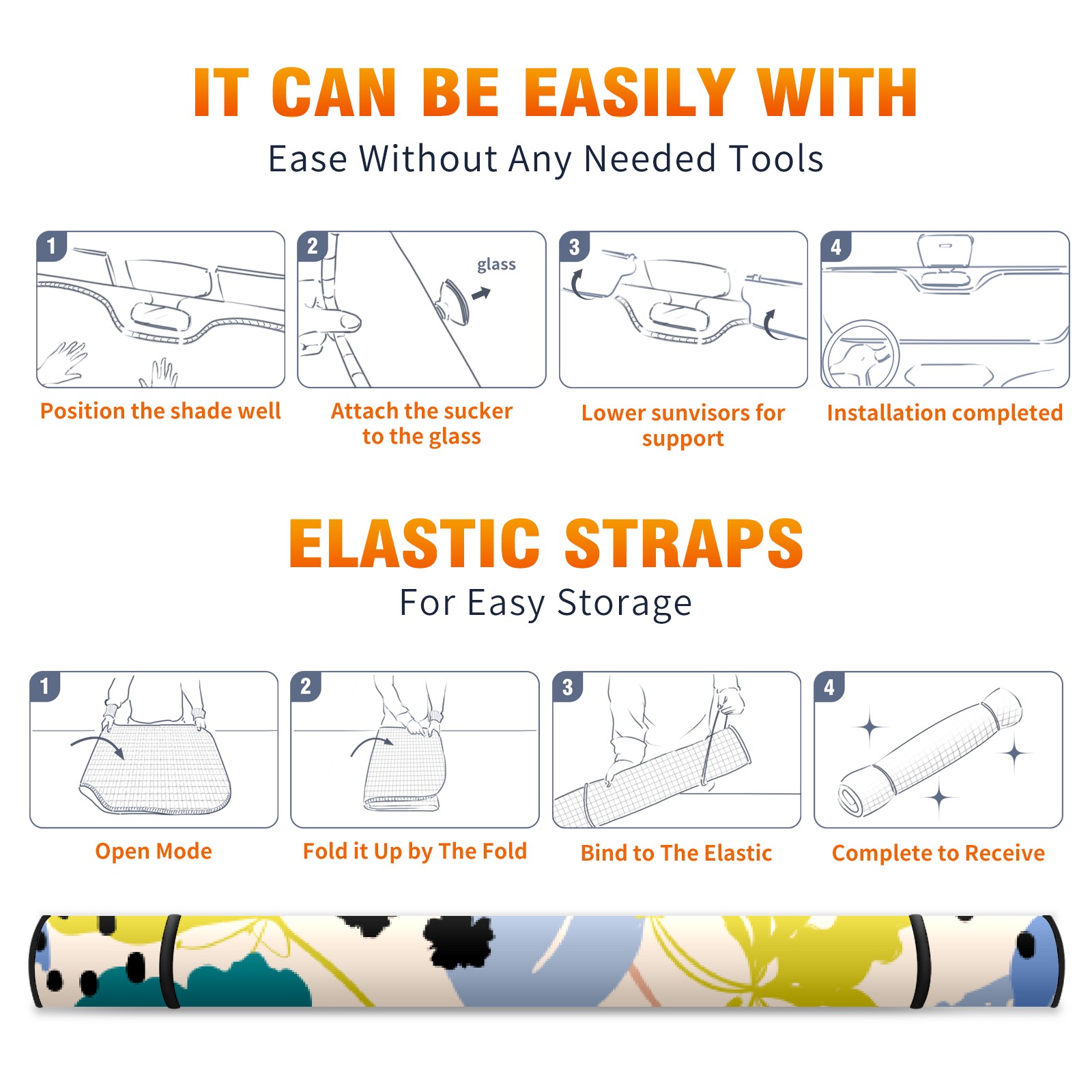 IT CAN BE EASILY WITH
Ease Without Any Needed Tools

1
Position the shade well

2
glass
Attach the sucker to the glass

3
Lower sunvisors for support

4
Installation completed

ELASTIC STRAPS
For Easy Storage

1
Open Mode

2
Fold it Up by The Fold

3
Bind to The Elastic

4
Complete to Receive