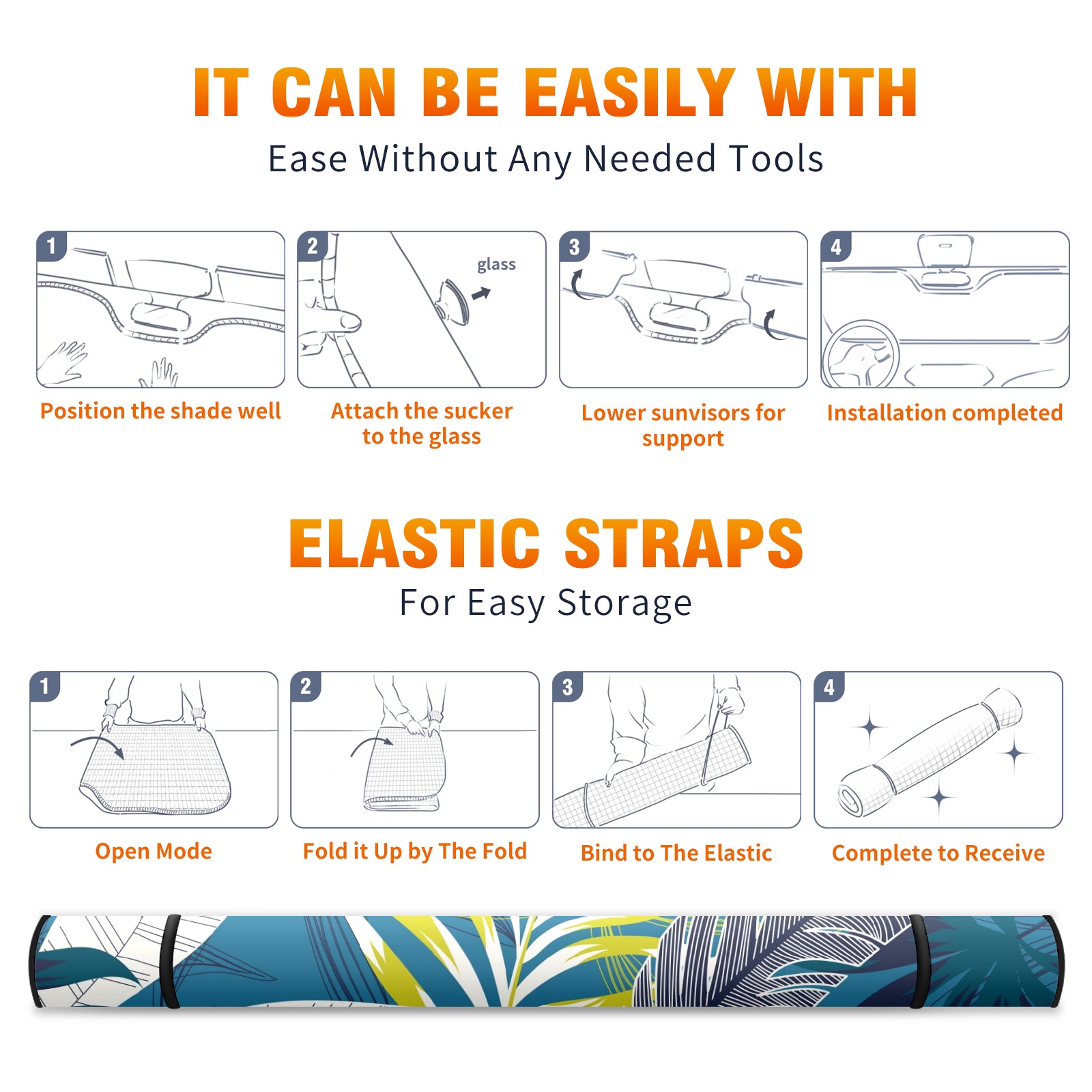 IT CAN BE EASILY WITH

Ease Without Any Needed Tools

1

Position the shade well

2

glass

Attach the sucker to the glass

3

Lower sunvisors for support

4

Installation completed

ELASTIC STRAPS

For Easy Storage

1

Open Mode

2

Fold it Up by The Fold

3

Bind to The Elastic

4

Complete to Receive