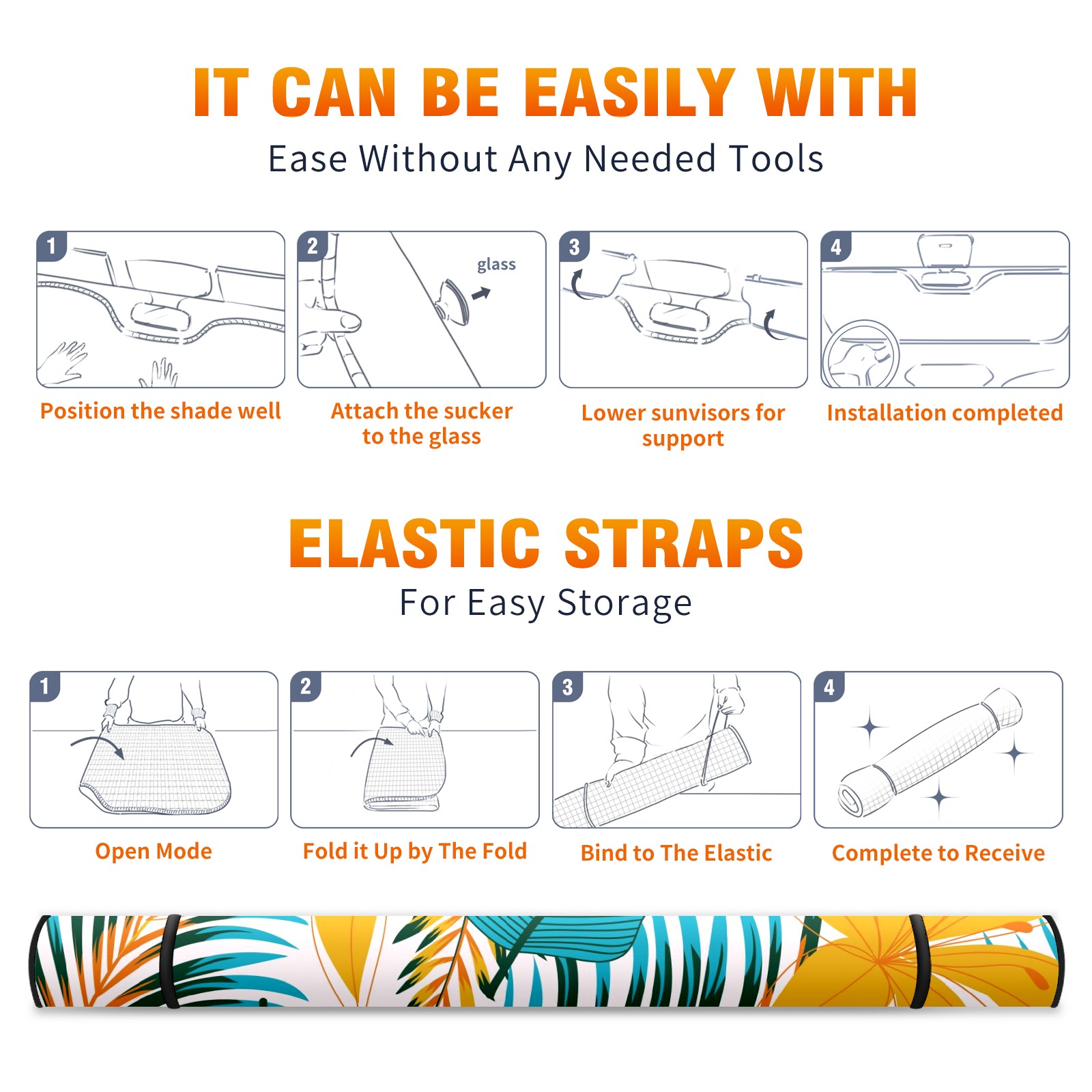 IT CAN BE EASILY WITH
Ease Without Any Needed Tools

1
Position the shade well

2
glass
Attach the sucker to the glass

3
Lower sunvisors for support

4
Installation completed

ELASTIC STRAPS
For Easy Storage

1
Open Mode

2
Fold it Up by The Fold

3
Bind to The Elastic

4
Complete to Receive