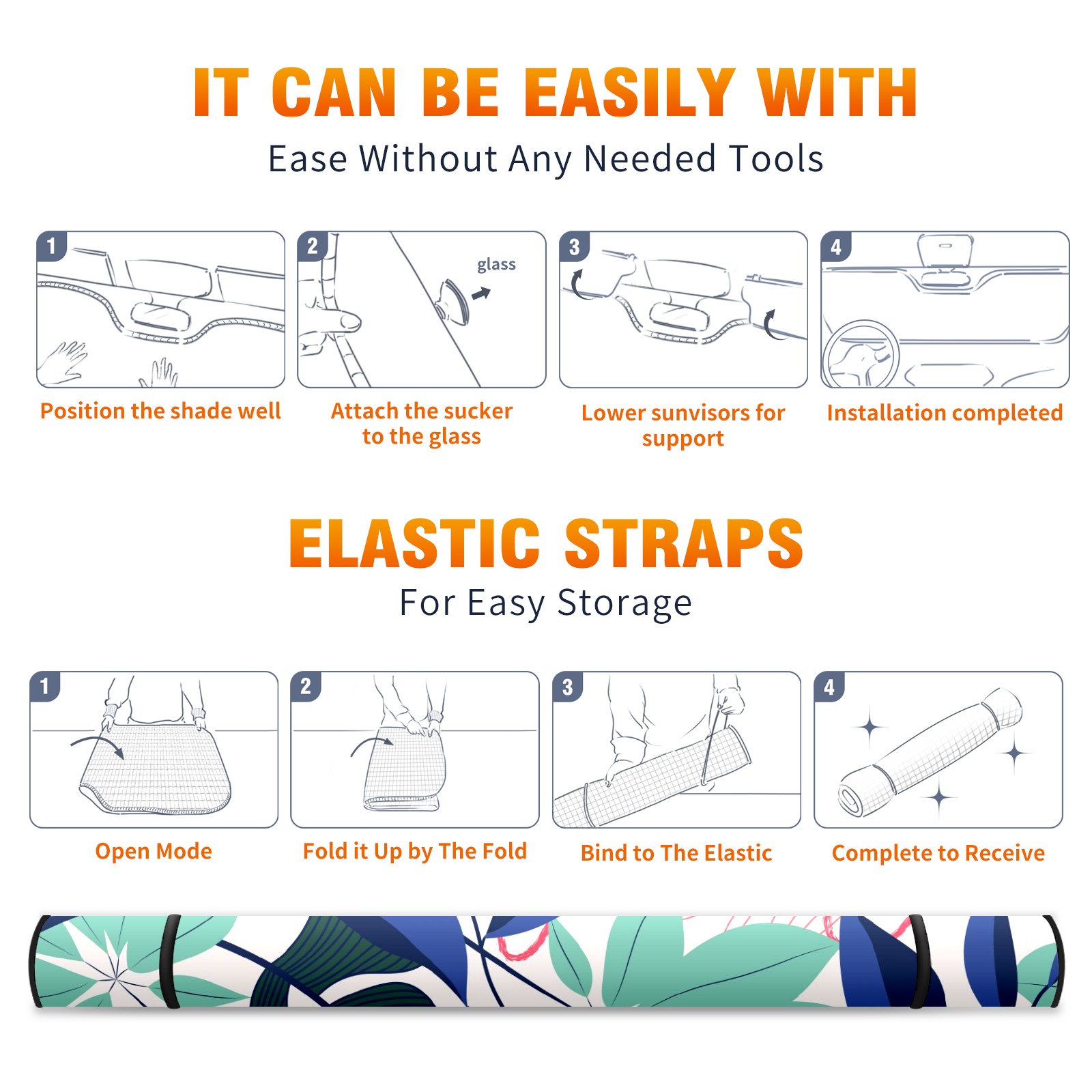 IT CAN BE EASILY WITH

Ease Without Any Needed Tools

1
Position the shade well

2
glass
Attach the sucker to the glass

3
Lower sunvisors for support

4
Installation completed

ELASTIC STRAPS

For Easy Storage

1
Open Mode

2
Fold it Up by The Fold

3
Bind to The Elastic

4
Complete to Receive