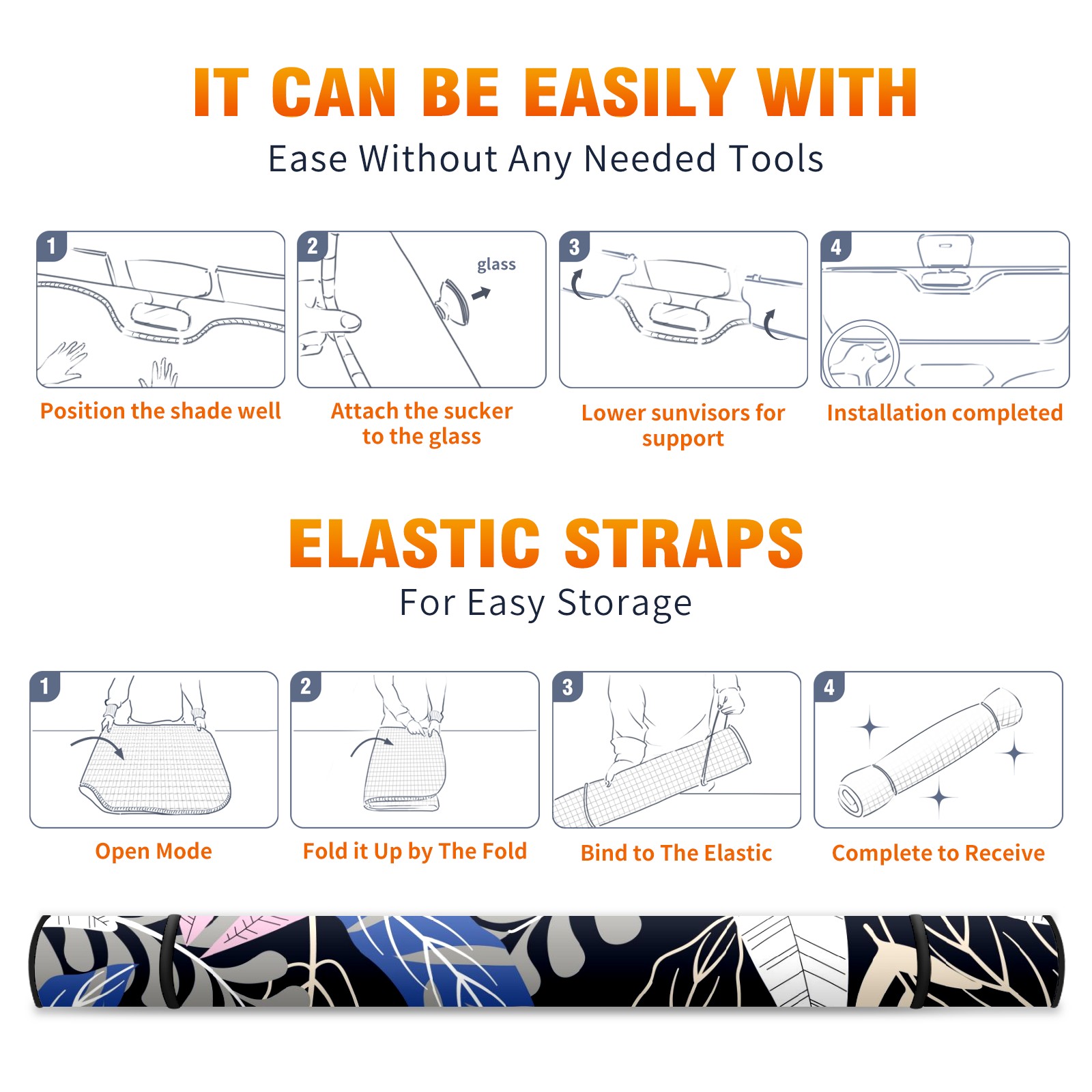 IT CAN BE EASILY WITH

Ease Without Any Needed Tools

1

Position the shade well

2

glass

Attach the sucker to the glass

3

Lower sunvisors for support

4

Installation completed

ELASTIC STRAPS

For Easy Storage

1

Open Mode

2

Fold it Up by The Fold

3

Bind to The Elastic

4

Complete to Receive