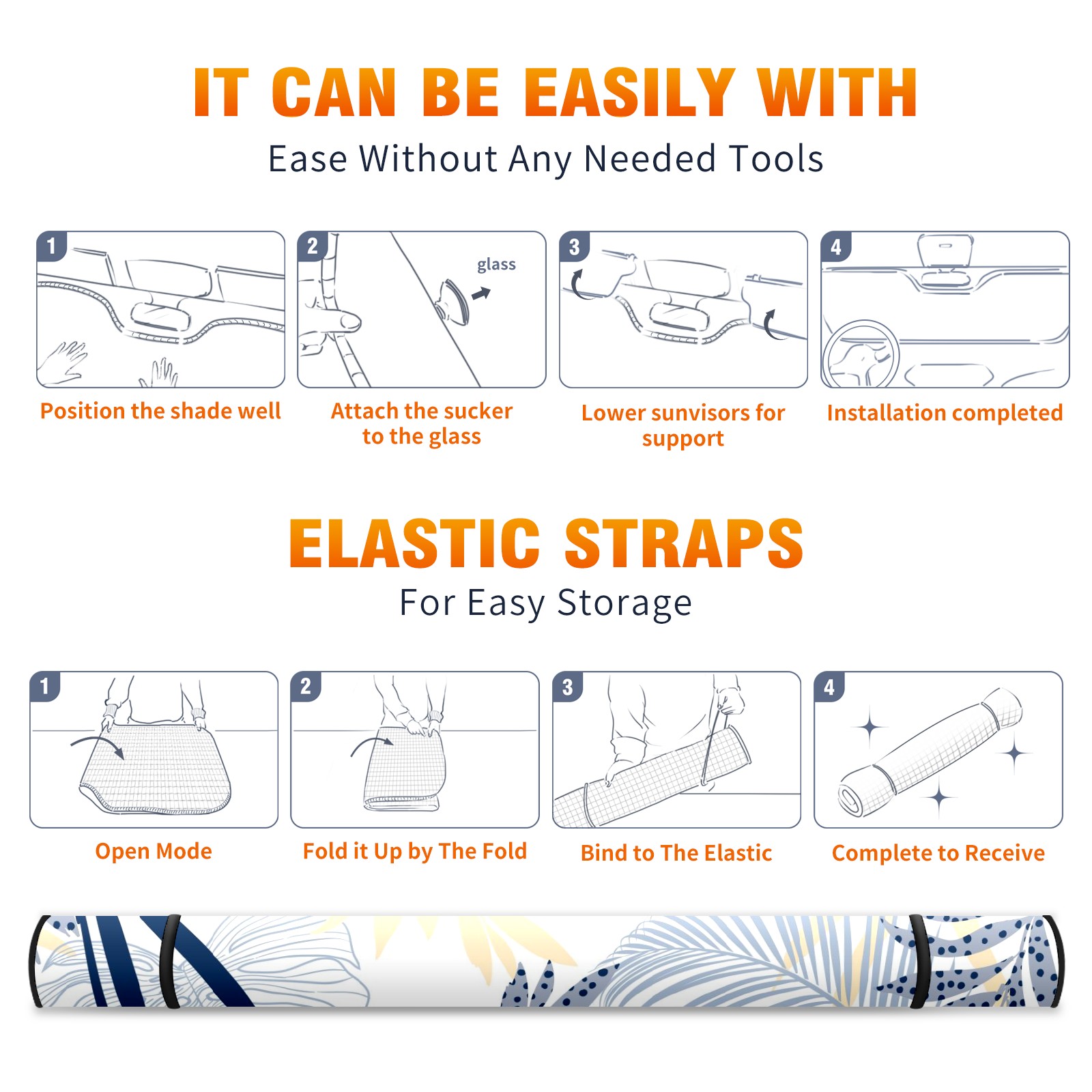 IT CAN BE EASILY WITH
Ease Without Any Needed Tools

1
Position the shade well

2
glass
Attach the sucker to the glass

3
Lower sunvisors for support

4
Installation completed

ELASTIC STRAPS
For Easy Storage

1
Open Mode

2
Fold it Up by The Fold

3
Bind to The Elastic

4
Complete to Receive