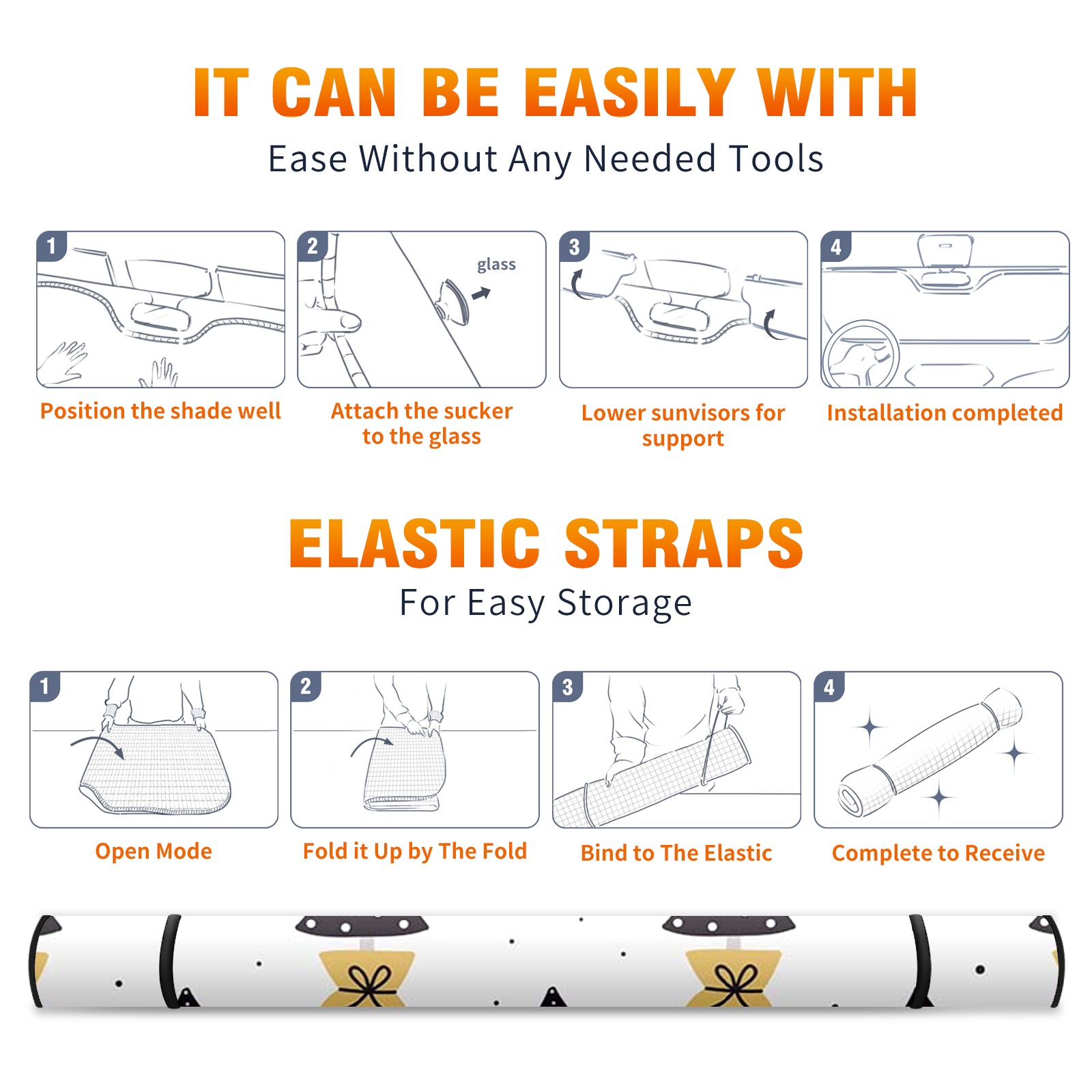 IT CAN BE EASILY WITH
Ease Without Any Needed Tools

1
Position the shade well

2
glass
Attach the sucker to the glass

3
Lower sunvisors for support

4
Installation completed

ELASTIC STRAPS
For Easy Storage

1
Open Mode

2
Fold it Up by The Fold

3
Bind to The Elastic

4
Complete to Receive