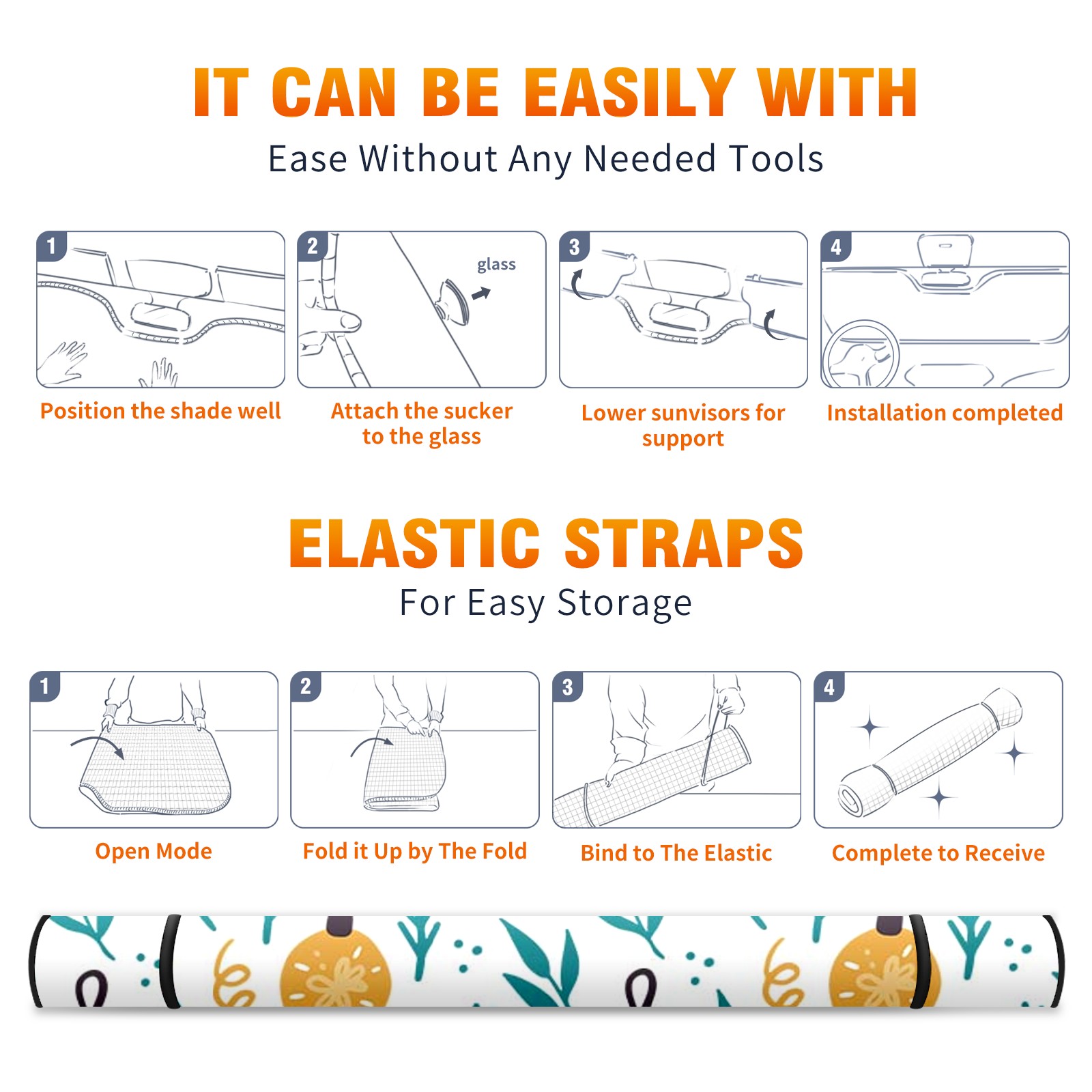 IT CAN BE EASILY WITH
Ease Without Any Needed Tools

1
Position the shade well

2
glass
Attach the sucker to the glass

3
Lower sunvisors for support

4
Installation completed

ELASTIC STRAPS
For Easy Storage

1
Open Mode

2
Fold it Up by The Fold

3
Bind to The Elastic

4
Complete to Receive