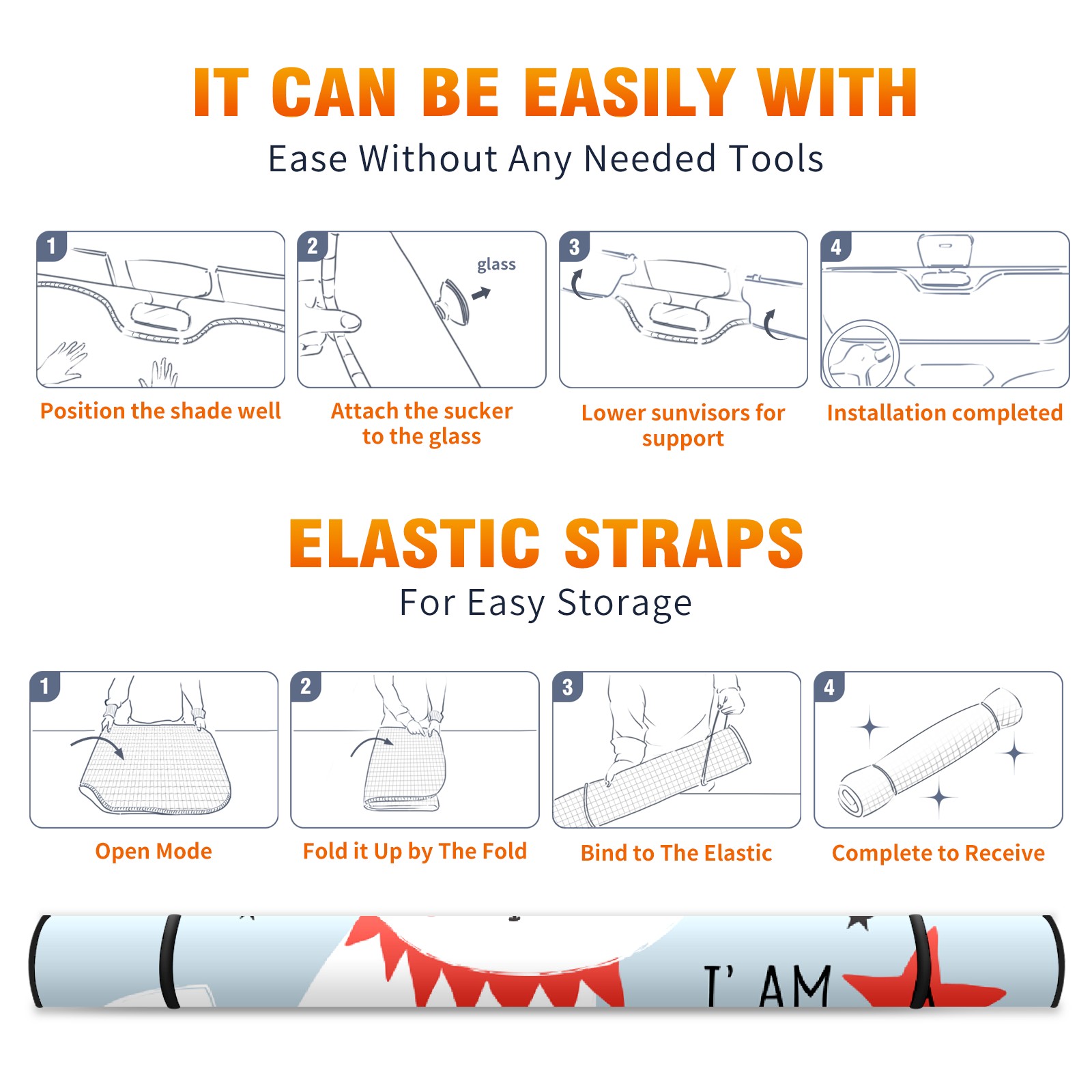 IT CAN BE EASILY WITH
Ease Without Any Needed Tools

1
Position the shade well

2
glass
Attach the sucker to the glass

3
Lower sunvisors for support

4
Installation completed

ELASTIC STRAPS
For Easy Storage

1
Open Mode

2
Fold it Up by The Fold

3
Bind to The Elastic

4
Complete to Receive

I' AM