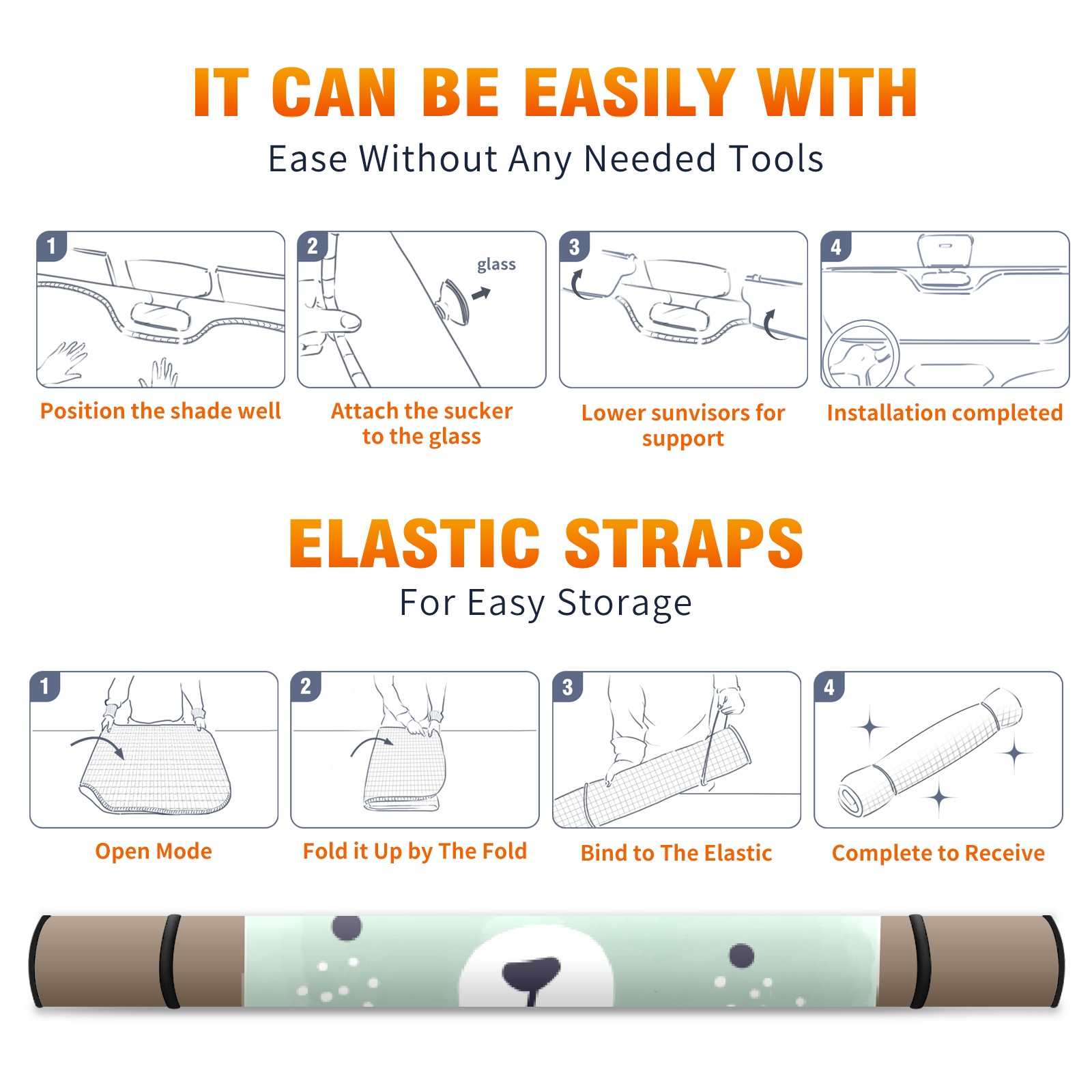 IT CAN BE EASILY WITH
Ease Without Any Needed Tools

1
Position the shade well

2
glass
Attach the sucker to the glass

3
Lower sunvisors for support

4
Installation completed

ELASTIC STRAPS
For Easy Storage

1
Open Mode

2
Fold it Up by The Fold

3
Bind to The Elastic

4
Complete to Receive