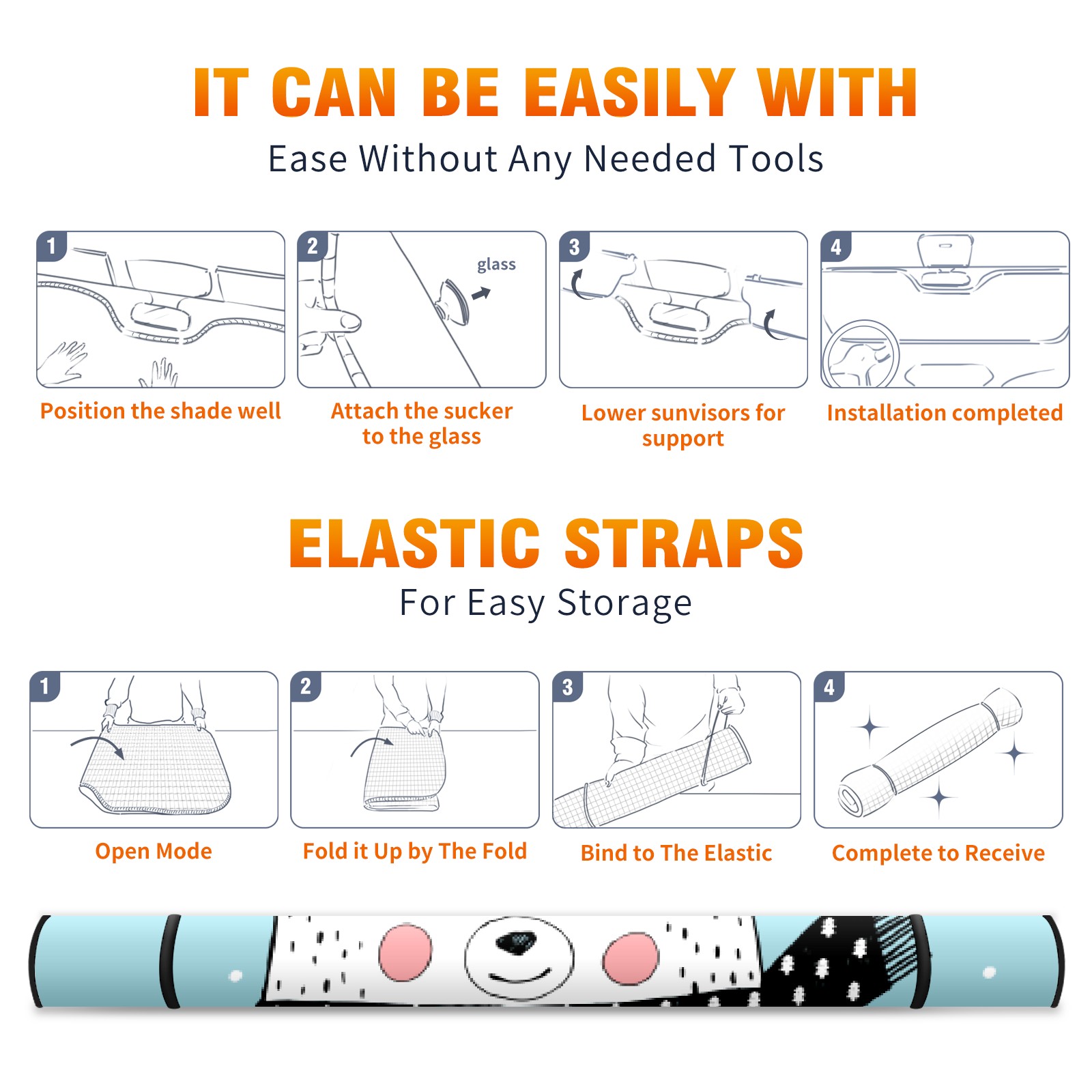 IT CAN BE EASILY WITH

Ease Without Any Needed Tools

1

Position the shade well

2

glass

Attach the sucker to the glass

3

Lower sunvisors for support

4

Installation completed

ELASTIC STRAPS

For Easy Storage

1

Open Mode

2

Fold it Up by The Fold

3

Bind to The Elastic

4

Complete to Receive