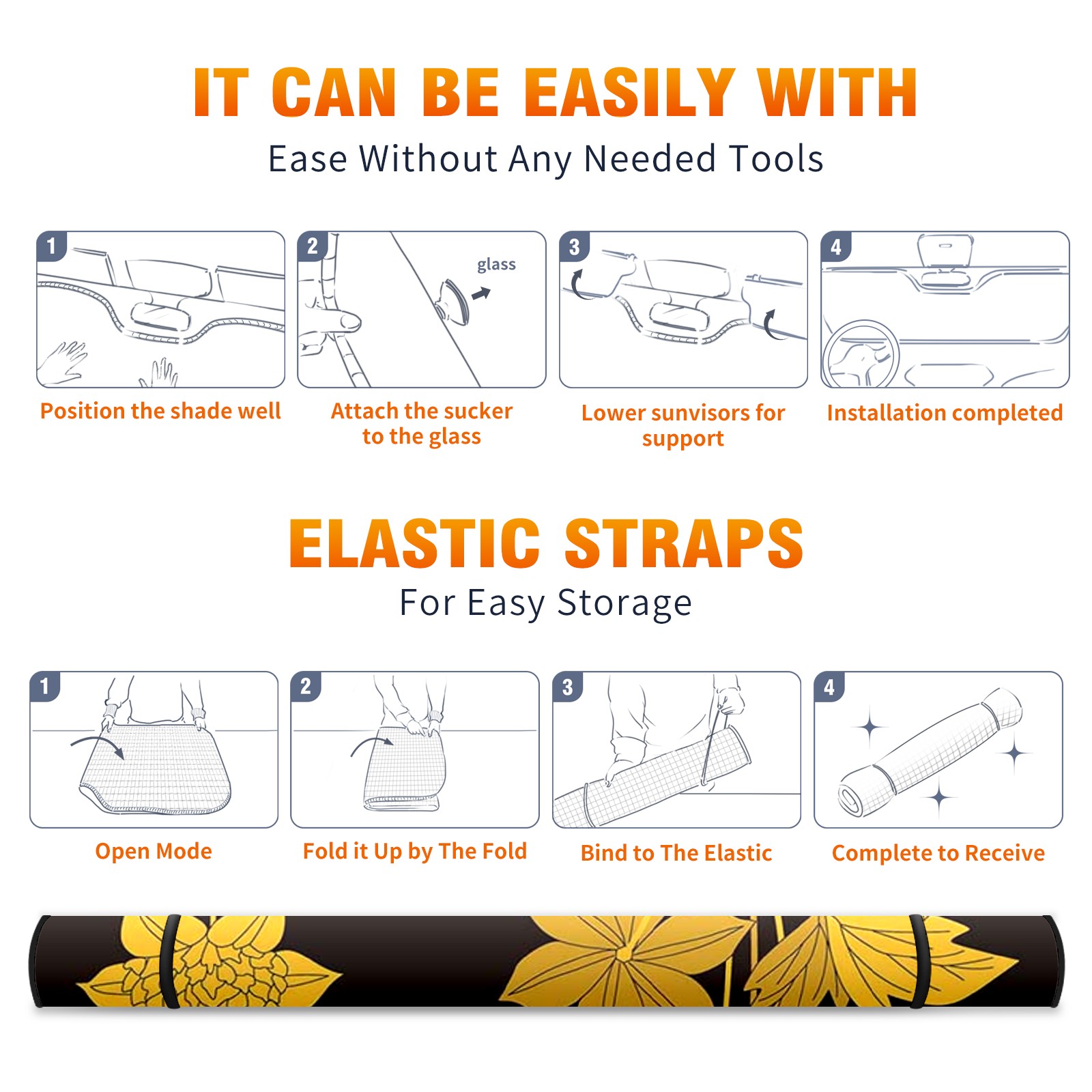 IT CAN BE EASILY WITH
Ease Without Any Needed Tools

1
Position the shade well

2
glass
Attach the sucker to the glass

3
Lower sunvisors for support

4
Installation completed

ELASTIC STRAPS
For Easy Storage

1
Open Mode

2
Fold it Up by The Fold

3
Bind to The Elastic

4
Complete to Receive