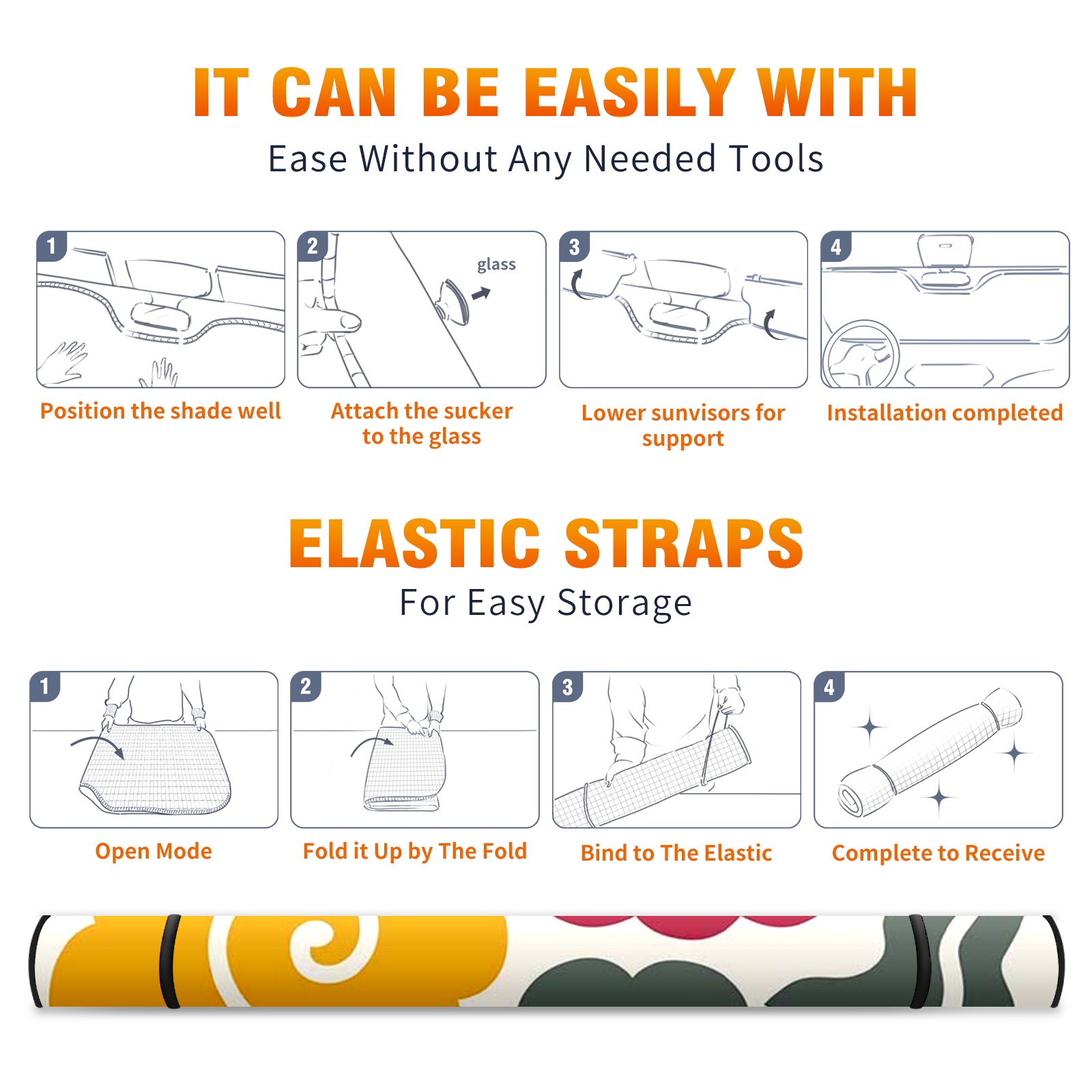 IT CAN BE EASILY WITH
Ease Without Any Needed Tools

1
Position the shade well

2
glass
Attach the sucker to the glass

3
Lower sunvisors for support

4
Installation completed

ELASTIC STRAPS
For Easy Storage

1
Open Mode

2
Fold it Up by The Fold

3
Bind to The Elastic

4
Complete to Receive