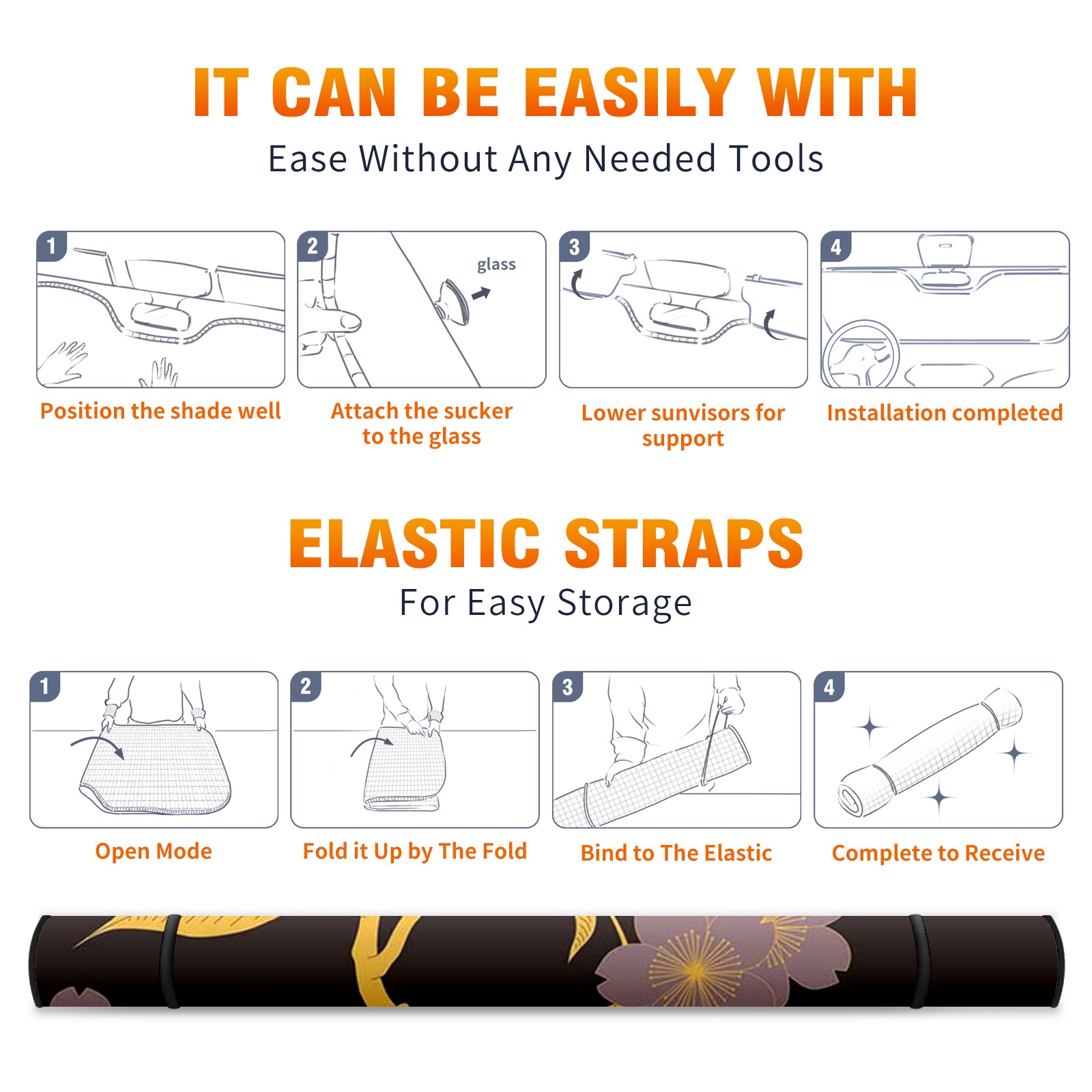 IT CAN BE EASILY WITH
Ease Without Any Needed Tools

1
Position the shade well

2
glass
Attach the sucker to the glass

3
Lower sunvisors for support

4
Installation completed

ELASTIC STRAPS
For Easy Storage

1
Open Mode

2
Fold it Up by The Fold

3
Bind to The Elastic

4
Complete to Receive