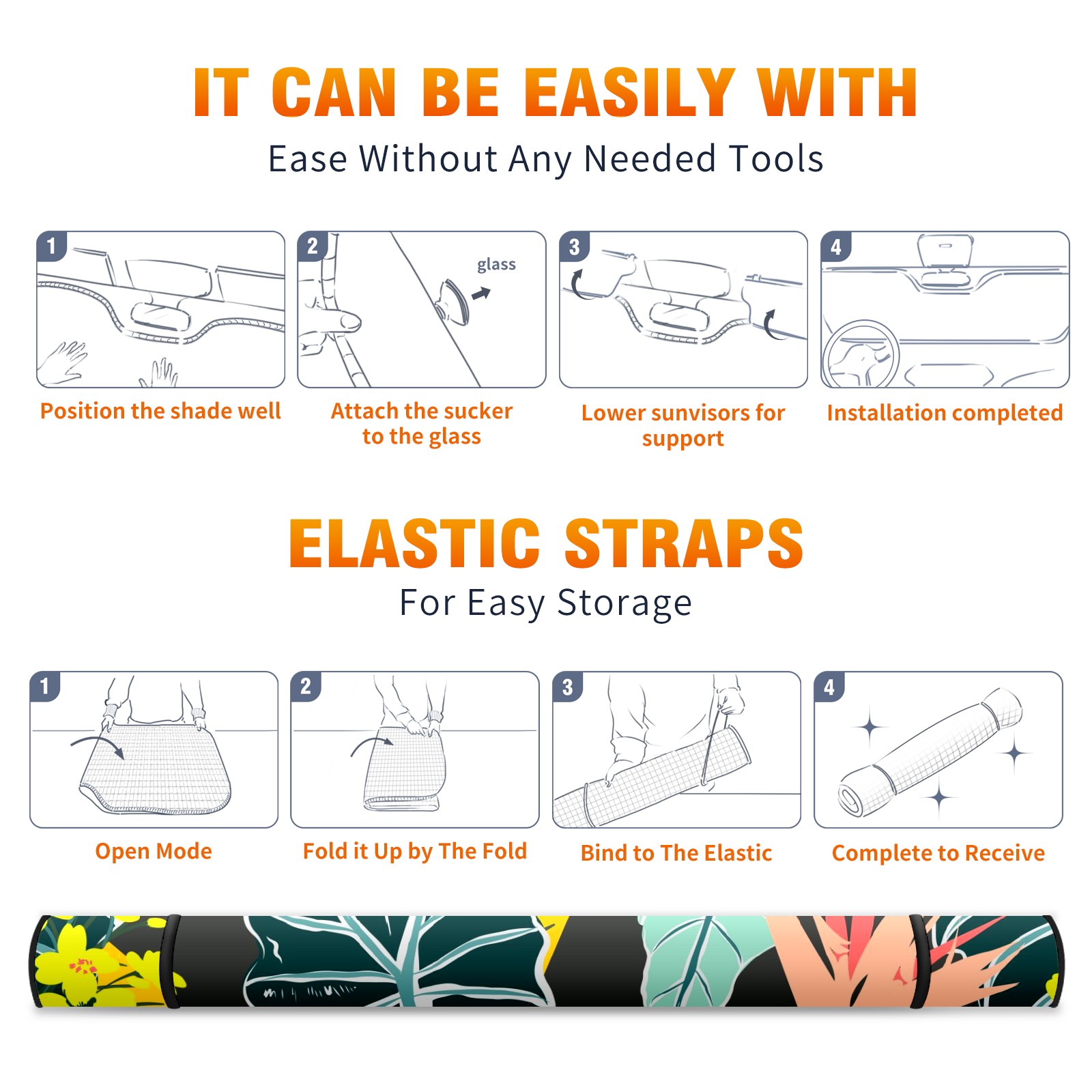 IT CAN BE EASILY WITH
Ease Without Any Needed Tools

1
Position the shade well

2
glass
Attach the sucker to the glass

3
Lower sunvisors for support

4
Installation completed

ELASTIC STRAPS
For Easy Storage

1
Open Mode

2
Fold it Up by The Fold

3
Bind to The Elastic

4
Complete to Receive