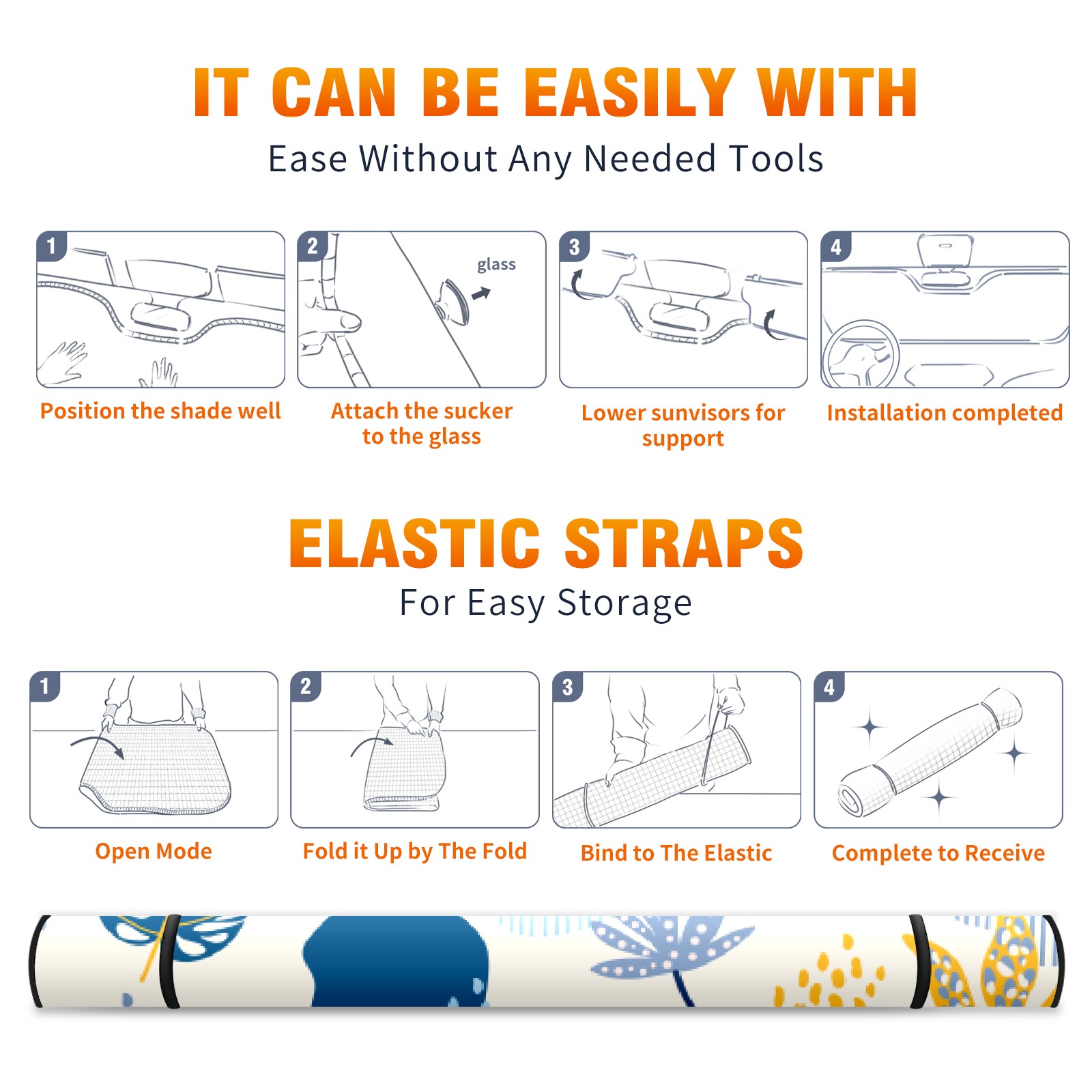 IT CAN BE EASILY WITH

Ease Without Any Needed Tools

1

Position the shade well

2

glass

Attach the sucker to the glass

3

Lower sunvisors for support

4

Installation completed

ELASTIC STRAPS

For Easy Storage

1

Open Mode

2

Fold it Up by The Fold

3

Bind to The Elastic

4

Complete to Receive