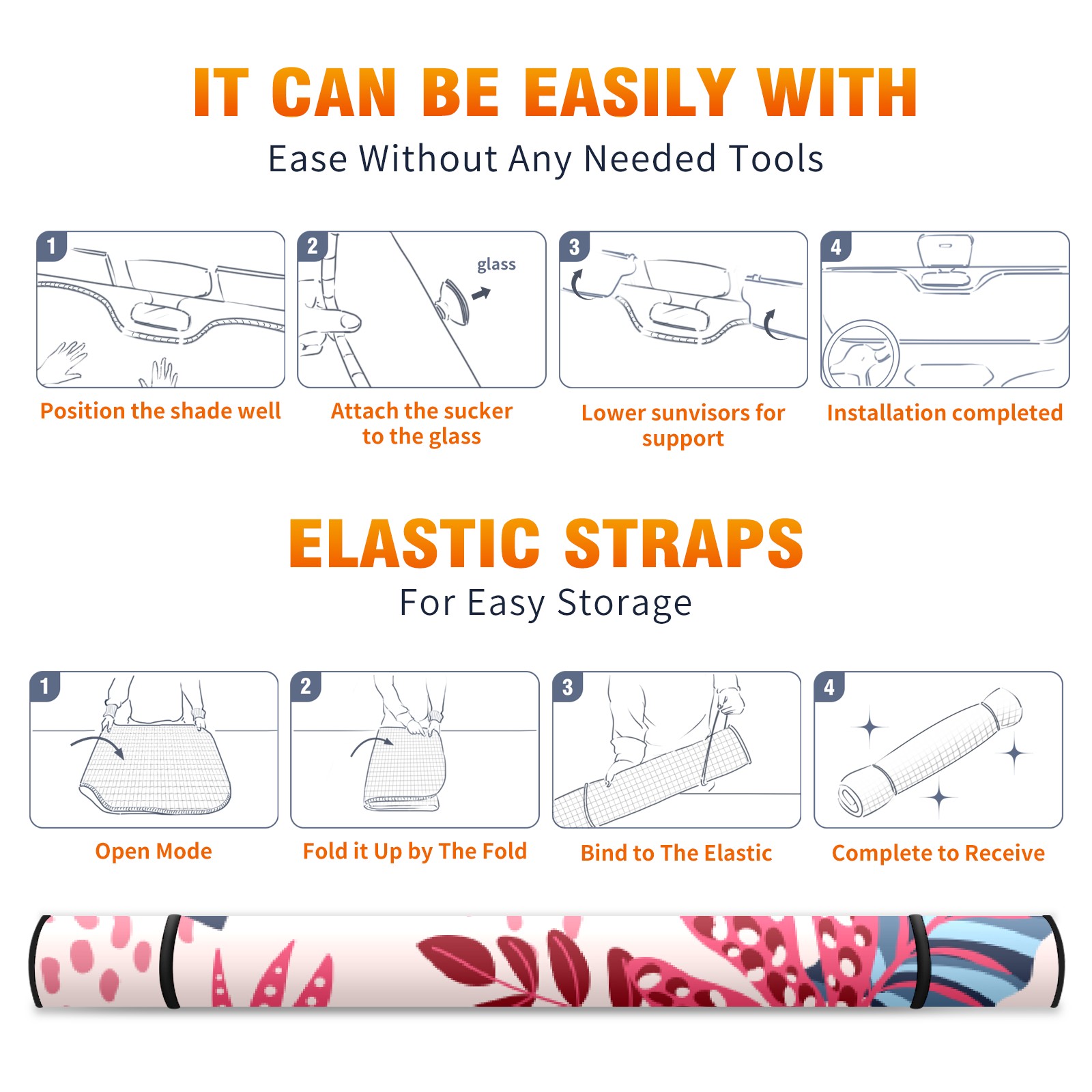 IT CAN BE EASILY WITH
Ease Without Any Needed Tools

1
Position the shade well

2
glass
Attach the sucker to the glass

3
Lower sunvisors for support

4
Installation completed

ELASTIC STRAPS
For Easy Storage

1
Open Mode

2
Fold it Up by The Fold

3
Bind to The Elastic

4
Complete to Receive