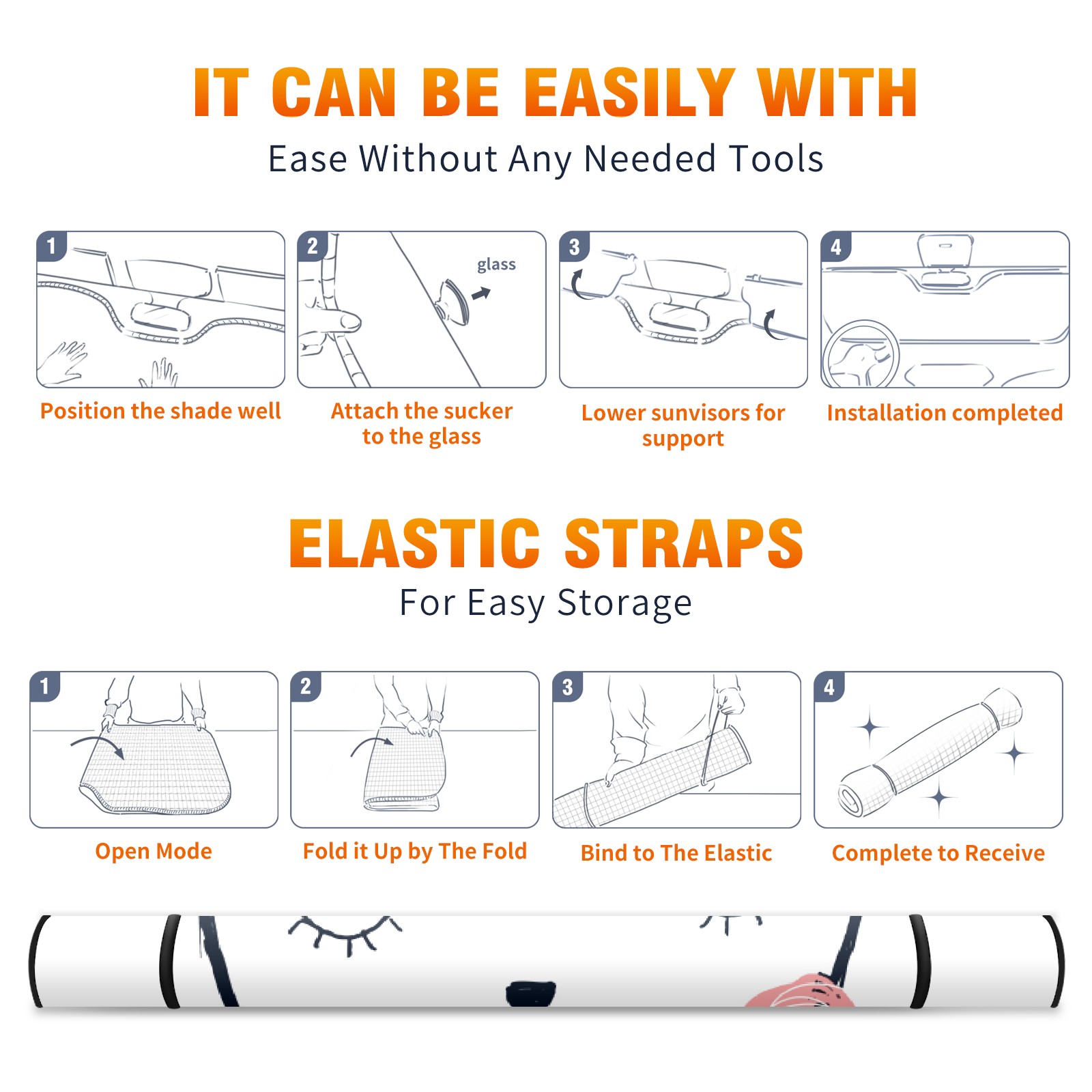 IT CAN BE EASILY WITH

Ease Without Any Needed Tools

1

Position the shade well

2

glass

Attach the sucker to the glass

3

Lower sunvisors for support

4

Installation completed

ELASTIC STRAPS

For Easy Storage

1

Open Mode

2

Fold it Up by The Fold

3

Bind to The Elastic

4

Complete to Receive