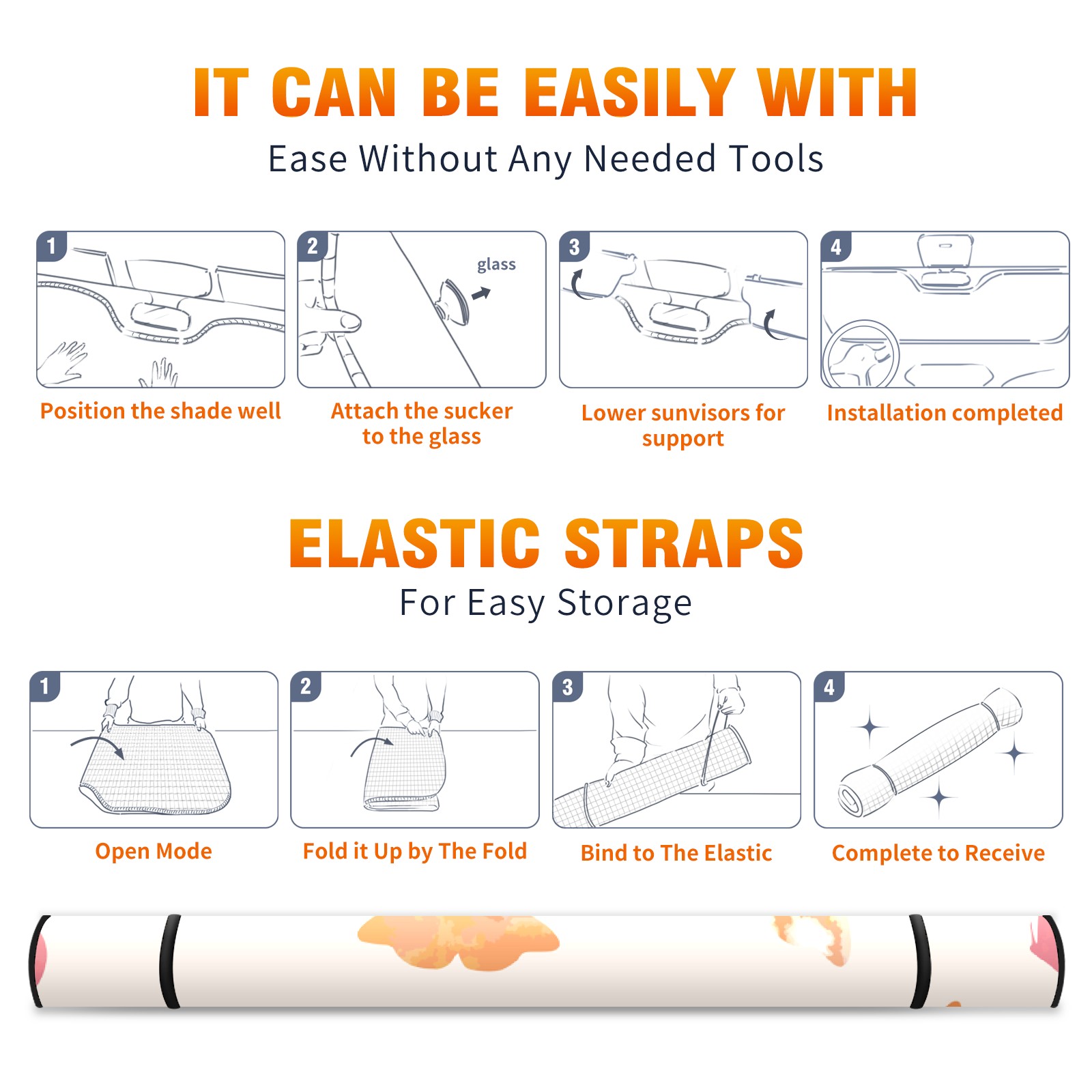 IT CAN BE EASILY WITH
Ease Without Any Needed Tools

1
Position the shade well

2
glass
Attach the sucker to the glass

3
Lower sunvisors for support

4
Installation completed

ELASTIC STRAPS
For Easy Storage

1
Open Mode

2
Fold it Up by The Fold

3
Bind to The Elastic

4
Complete to Receive