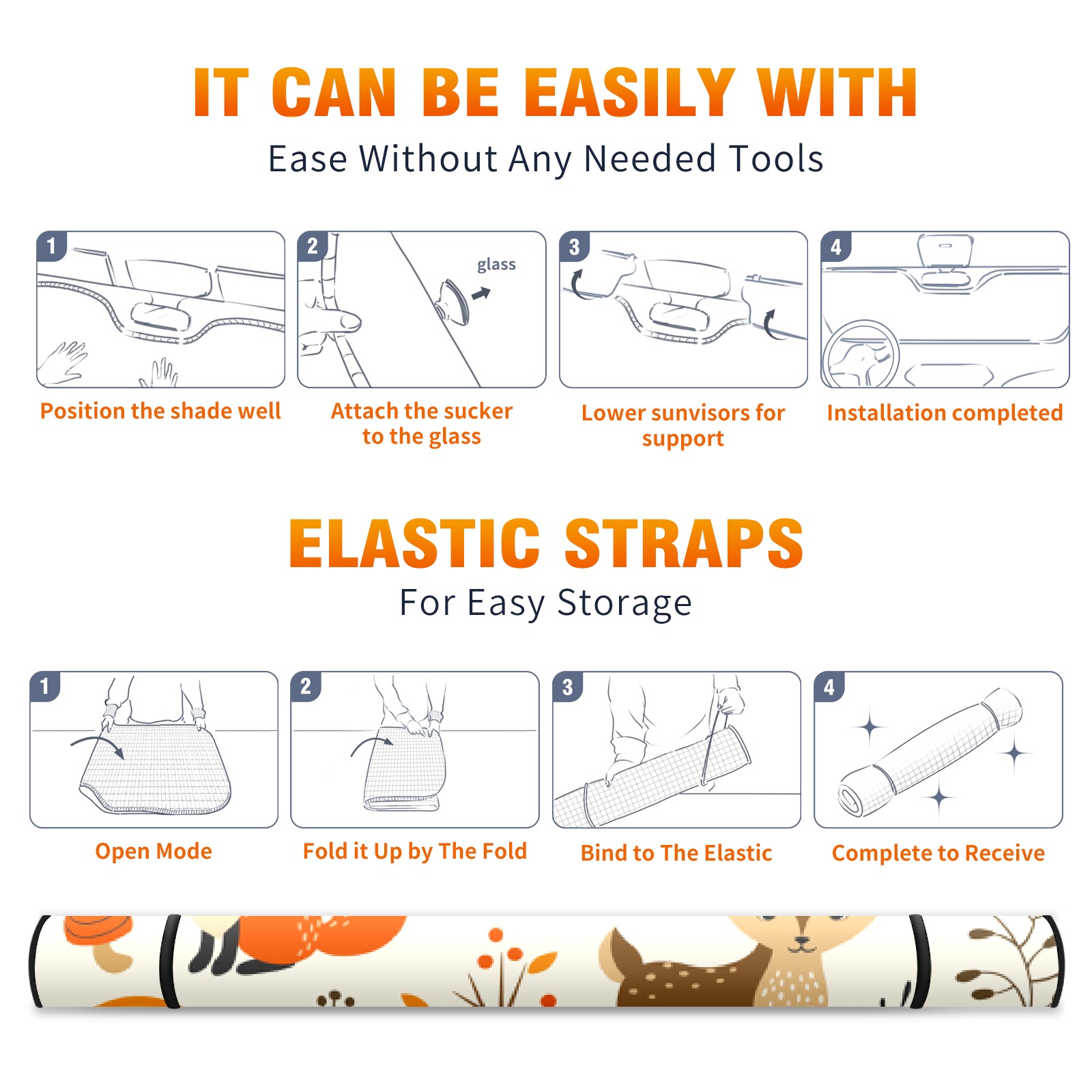 IT CAN BE EASILY WITH
Ease Without Any Needed Tools

1

Position the shade well

2

glass

Attach the sucker to the glass

3

Lower sunvisors for support

4

Installation completed

ELASTIC STRAPS
For Easy Storage

1

Open Mode

2

Fold it Up by The Fold

3

Bind to The Elastic

4

Complete to Receive