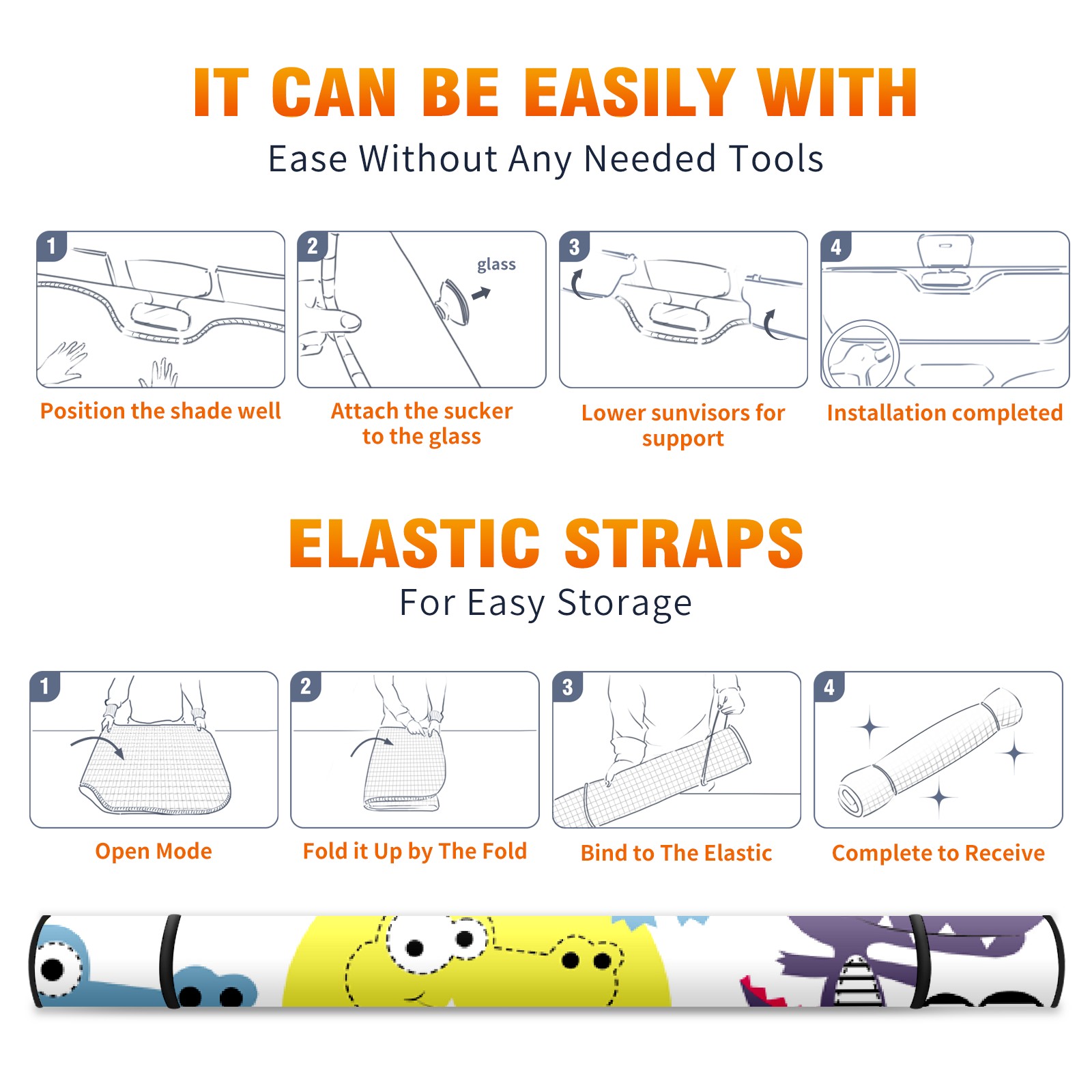 IT CAN BE EASILY WITH
Ease Without Any Needed Tools

1
Position the shade well

2
glass
Attach the sucker to the glass

3
Lower sunvisors for support

4
Installation completed

ELASTIC STRAPS
For Easy Storage

1
Open Mode

2
Fold it Up by The Fold

3
Bind to The Elastic

4
Complete to Receive