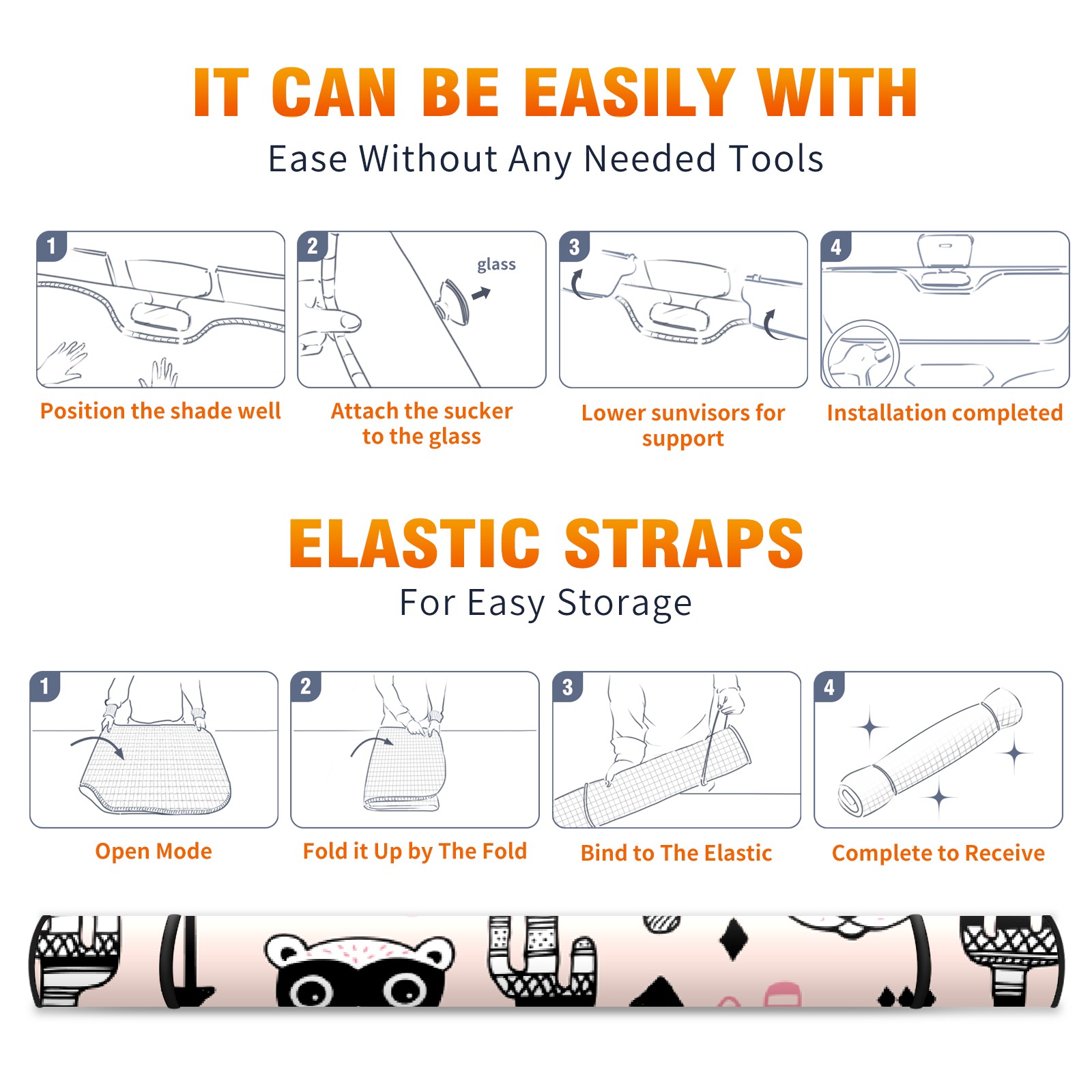 IT CAN BE EASILY WITH
Ease Without Any Needed Tools

1
Position the shade well

2
glass
Attach the sucker to the glass

3
Lower sunvisors for support

4
Installation completed

ELASTIC STRAPS
For Easy Storage

1
Open Mode

2
Fold it Up by The Fold

3
Bind to The Elastic

4
Complete to Receive