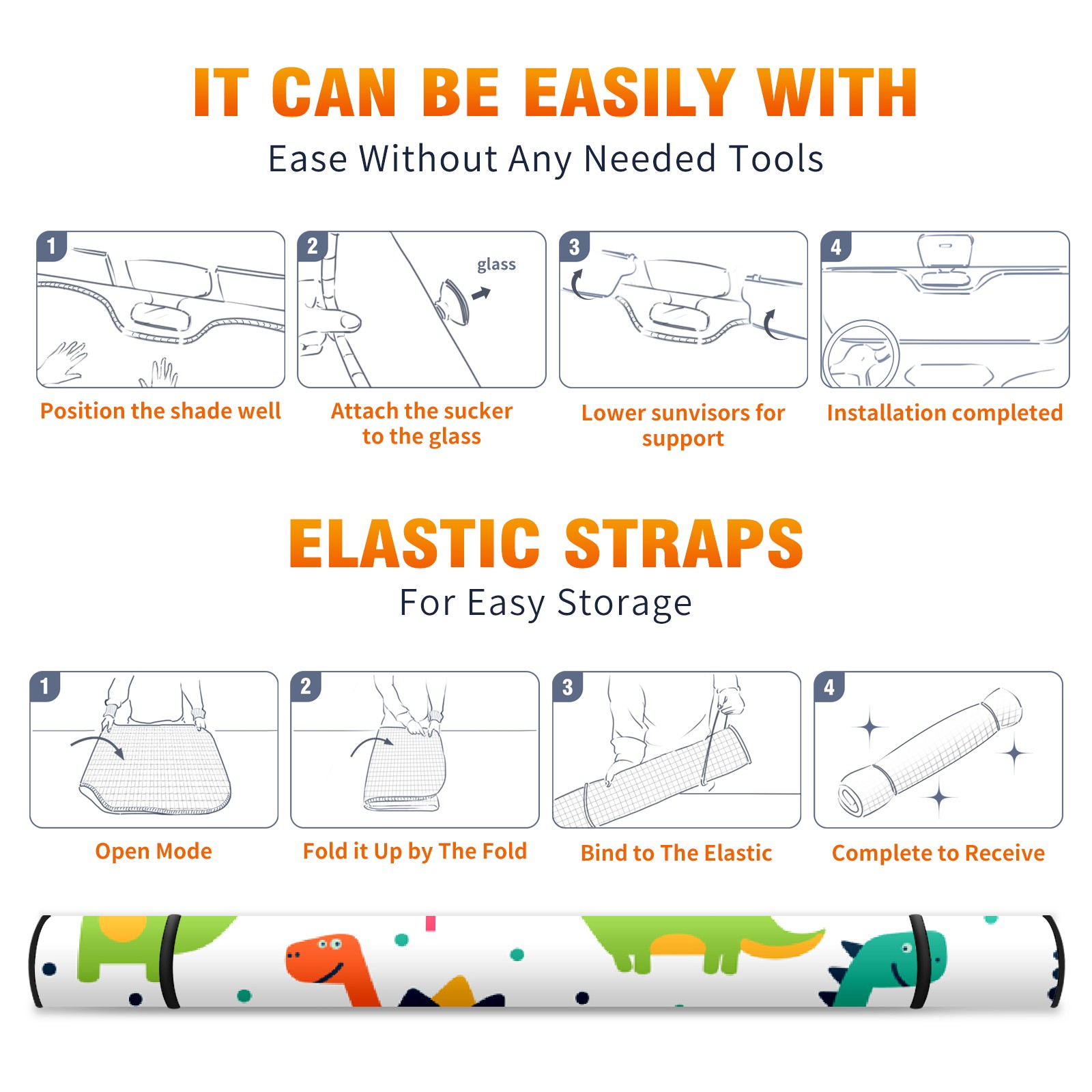 IT CAN BE EASILY WITH
Ease Without Any Needed Tools

1
Position the shade well

2
glass
Attach the sucker to the glass

3
Lower sunvisors for support

4
Installation completed

ELASTIC STRAPS
For Easy Storage

1
Open Mode

2
Fold it Up by The Fold

3
Bind to The Elastic

4
Complete to Receive