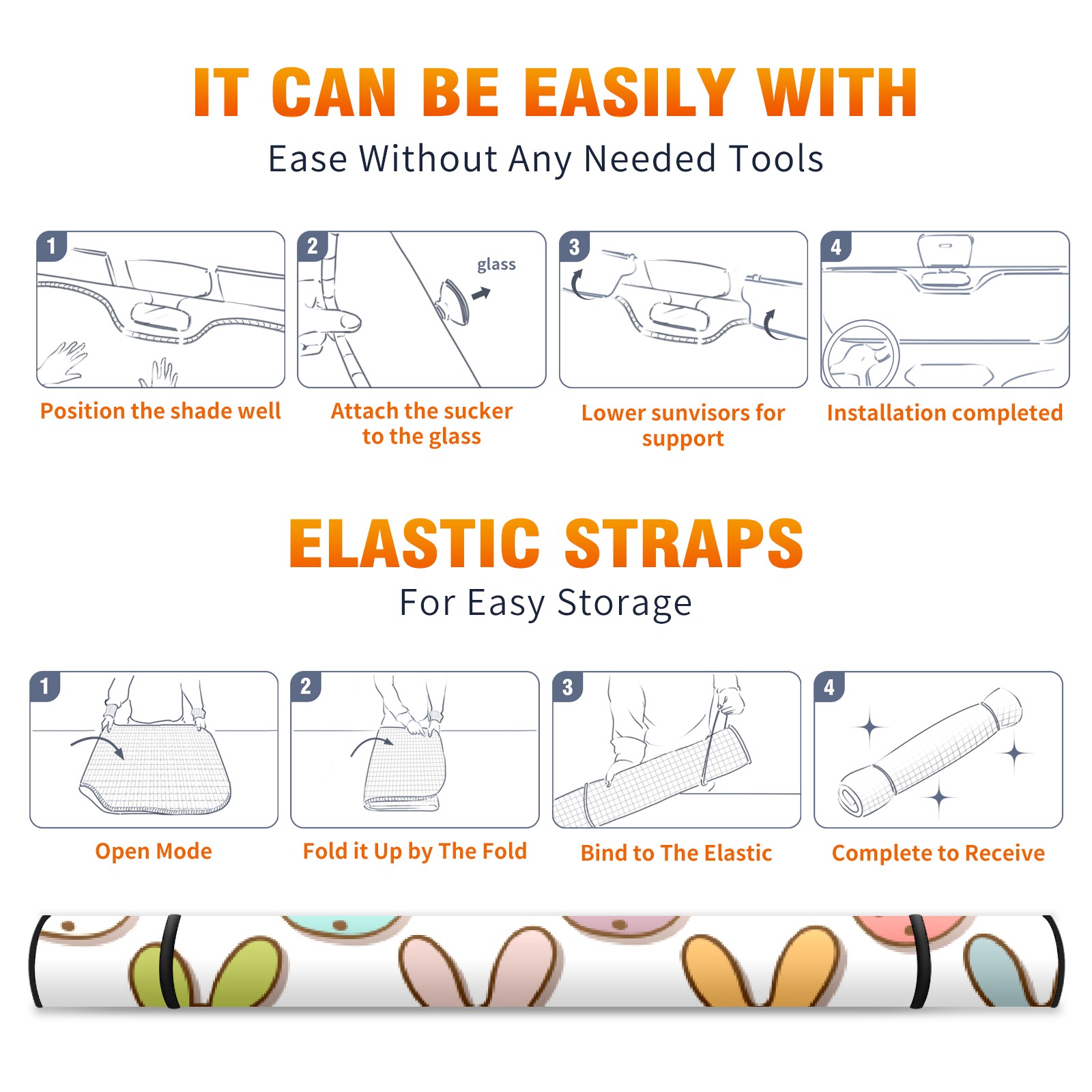 IT CAN BE EASILY WITH

Ease Without Any Needed Tools

1

Position the shade well

2

glass

Attach the sucker to the glass

3

Lower sunvisors for support

4

Installation completed

ELASTIC STRAPS

For Easy Storage

1

Open Mode

2

Fold it Up by The Fold

3

Bind to The Elastic

4

Complete to Receive