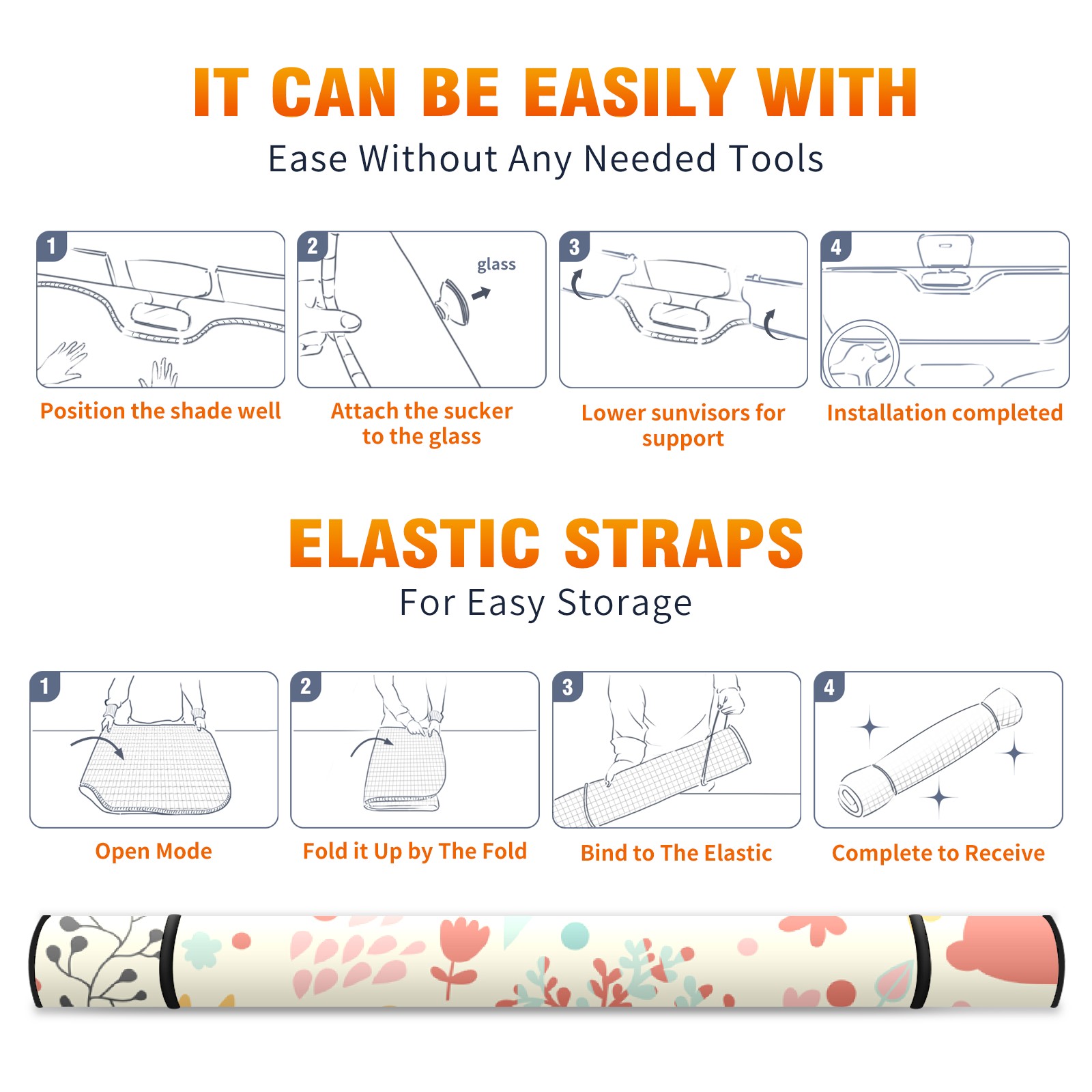 IT CAN BE EASILY WITH
Ease Without Any Needed Tools

1
Position the shade well

2
glass
Attach the sucker to the glass

3
Lower sunvisors for support

4
Installation completed

ELASTIC STRAPS
For Easy Storage

1
Open Mode

2
Fold it Up by The Fold

3
Bind to The Elastic

4
Complete to Receive