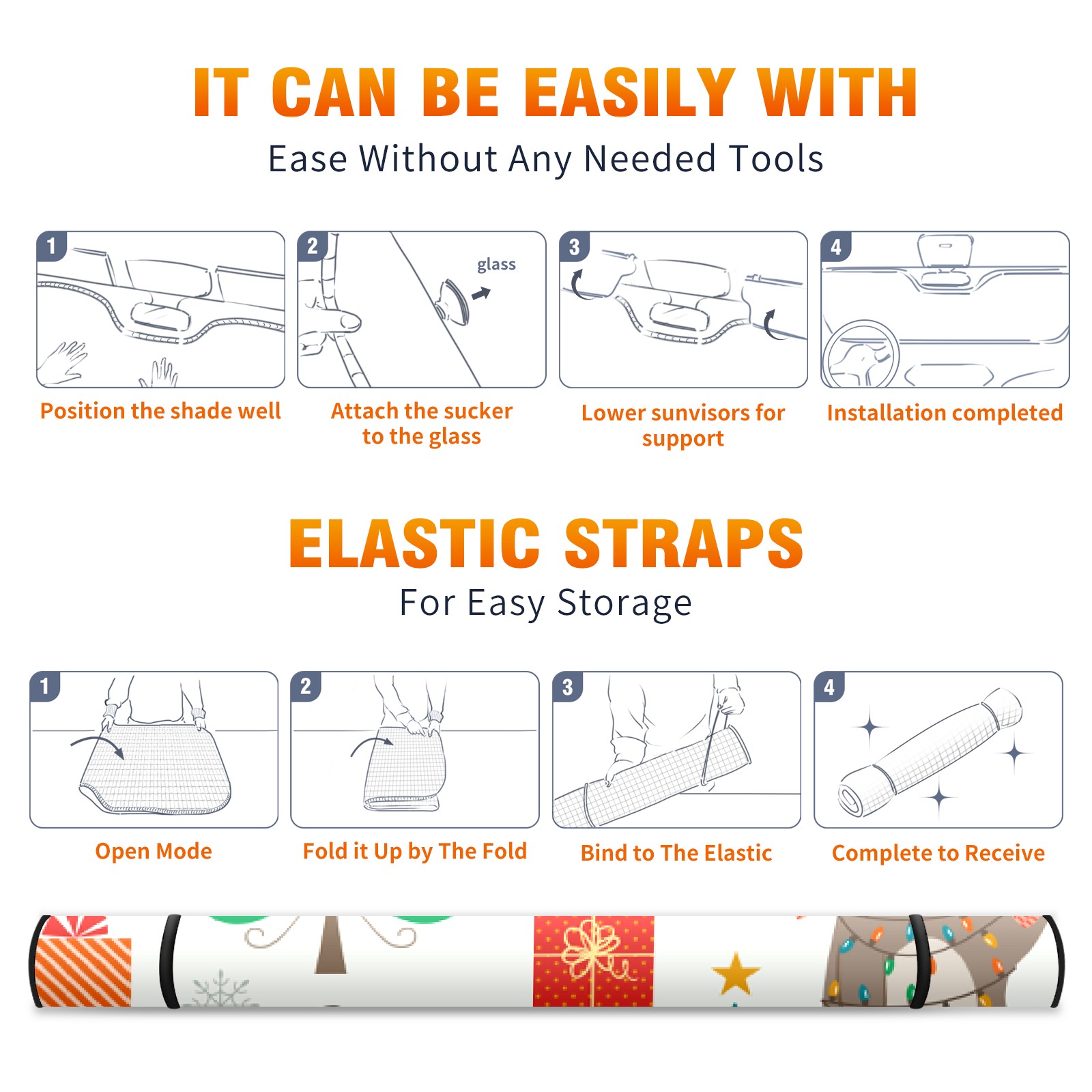 IT CAN BE EASILY WITH
Ease Without Any Needed Tools

1
Position the shade well

2
glass
Attach the sucker to the glass

3
Lower sunvisors for support

4
Installation completed

ELASTIC STRAPS
For Easy Storage

1
Open Mode

2
Fold it Up by The Fold

3
Bind to The Elastic

4
Complete to Receive