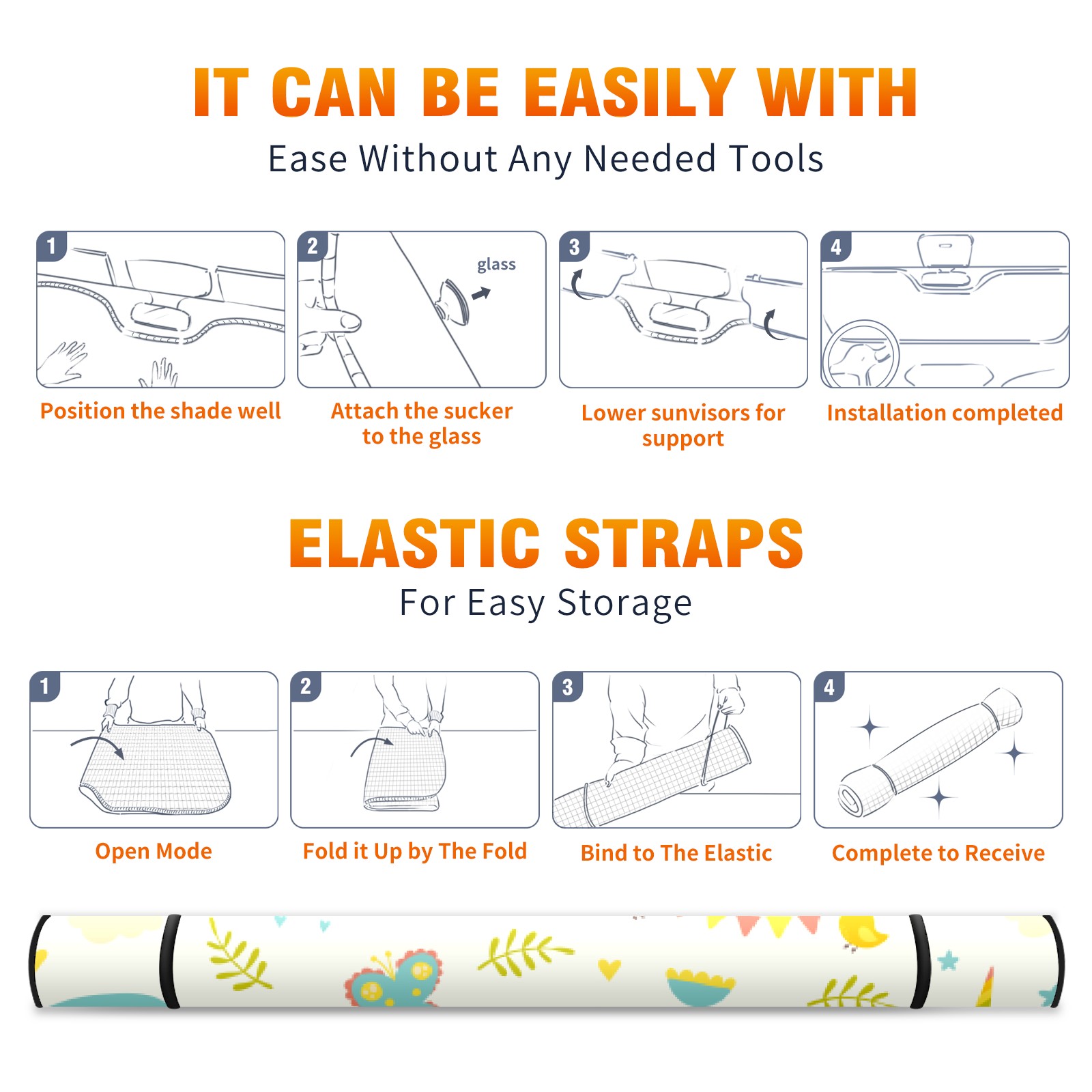 IT CAN BE EASILY WITH

Ease Without Any Needed Tools

1

Position the shade well

2

glass

Attach the sucker to the glass

3

Lower sunvisors for support

4

Installation completed

ELASTIC STRAPS

For Easy Storage

1

Open Mode

2

Fold it Up by The Fold

3

Bind to The Elastic

4

Complete to Receive