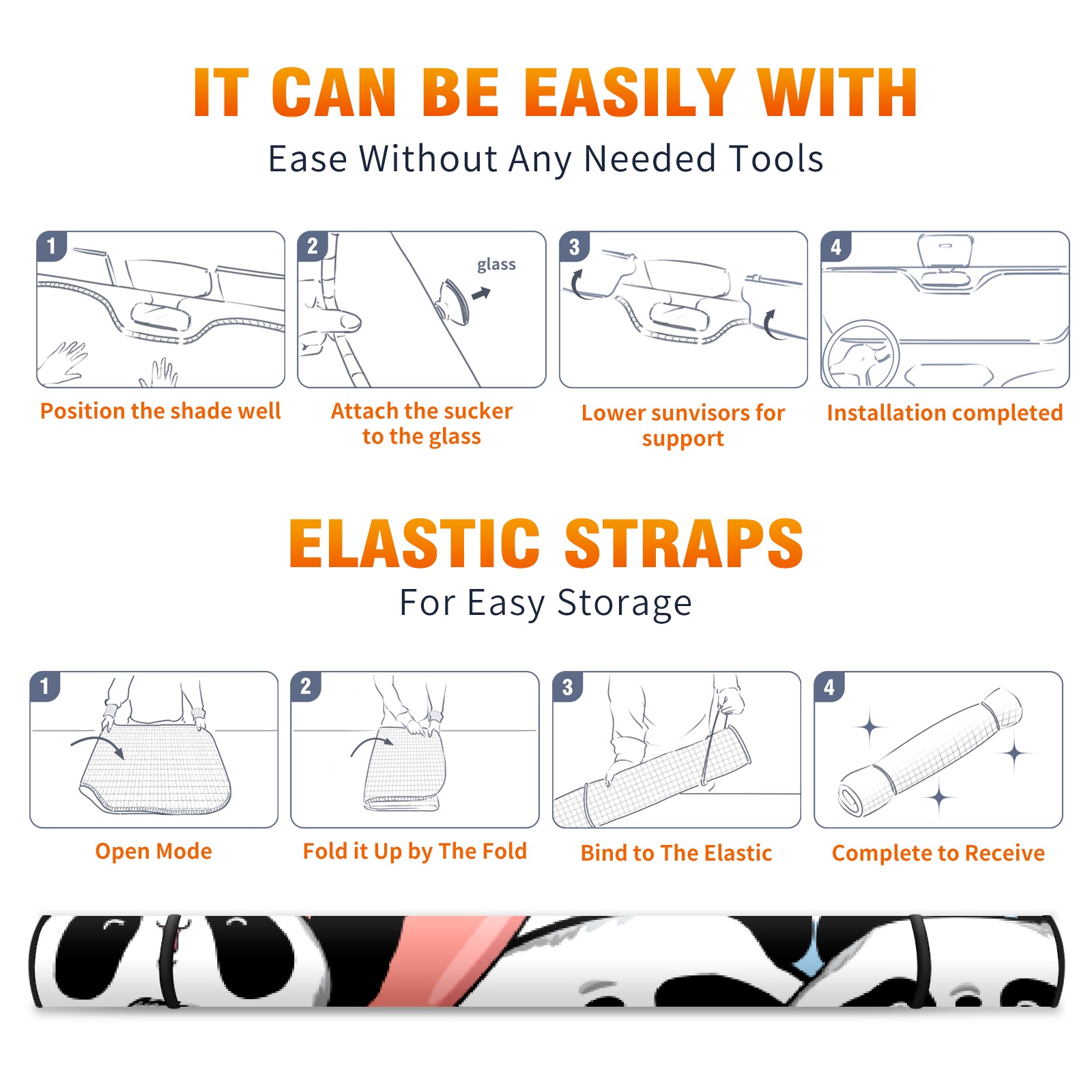 IT CAN BE EASILY WITH

Ease Without Any Needed Tools

1

Position the shade well

2

glass

Attach the sucker to the glass

3

Lower sunvisors for support

4

Installation completed

ELASTIC STRAPS

For Easy Storage

1

Open Mode

2

Fold it Up by The Fold

3

Bind to The Elastic

4

Complete to Receive