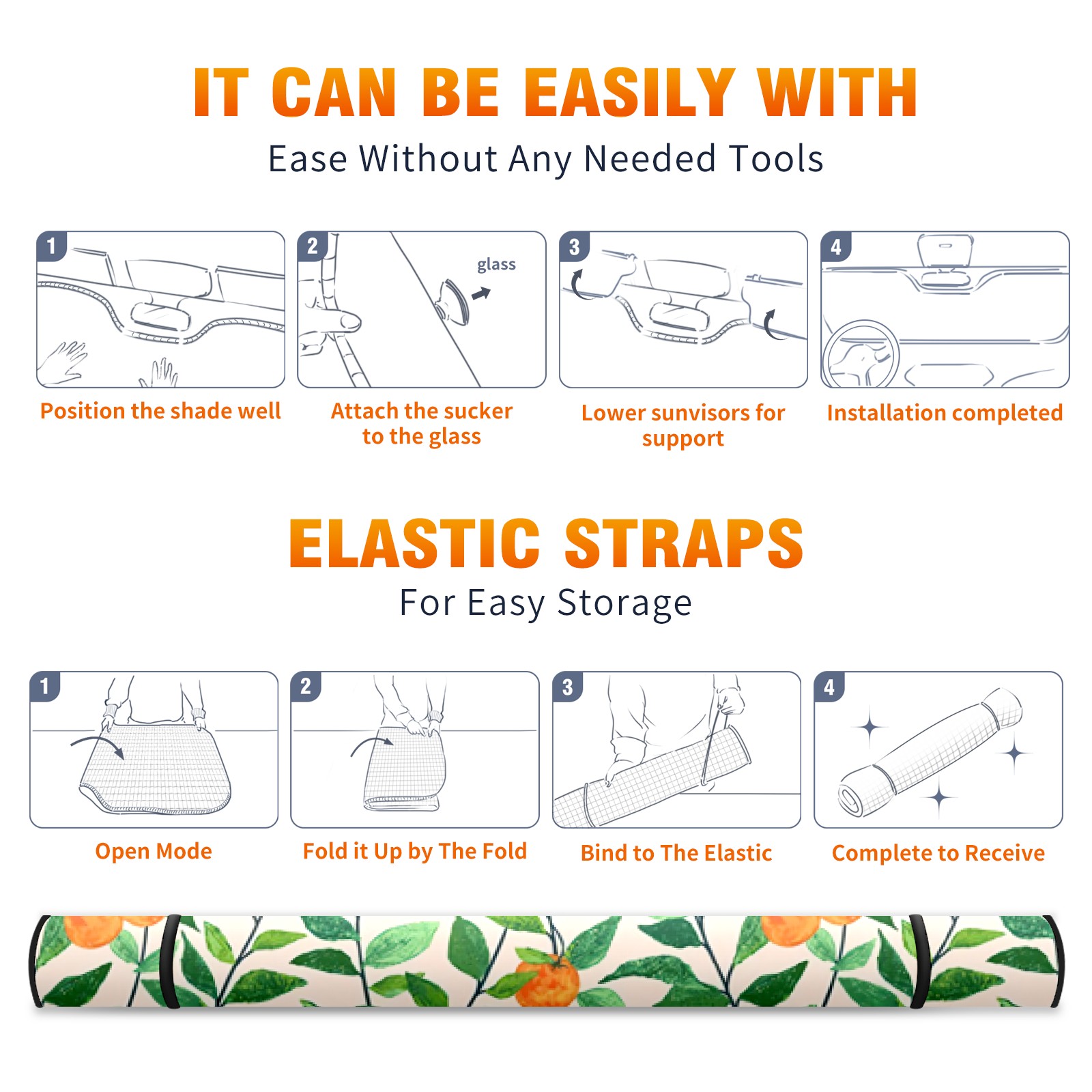 IT CAN BE EASILY WITH
Ease Without Any Needed Tools

1
Position the shade well

2
glass
Attach the sucker to the glass

3
Lower sunvisors for support

4
Installation completed

ELASTIC STRAPS
For Easy Storage

1
Open Mode

2
Fold it Up by The Fold

3
Bind to The Elastic

4
Complete to Receive