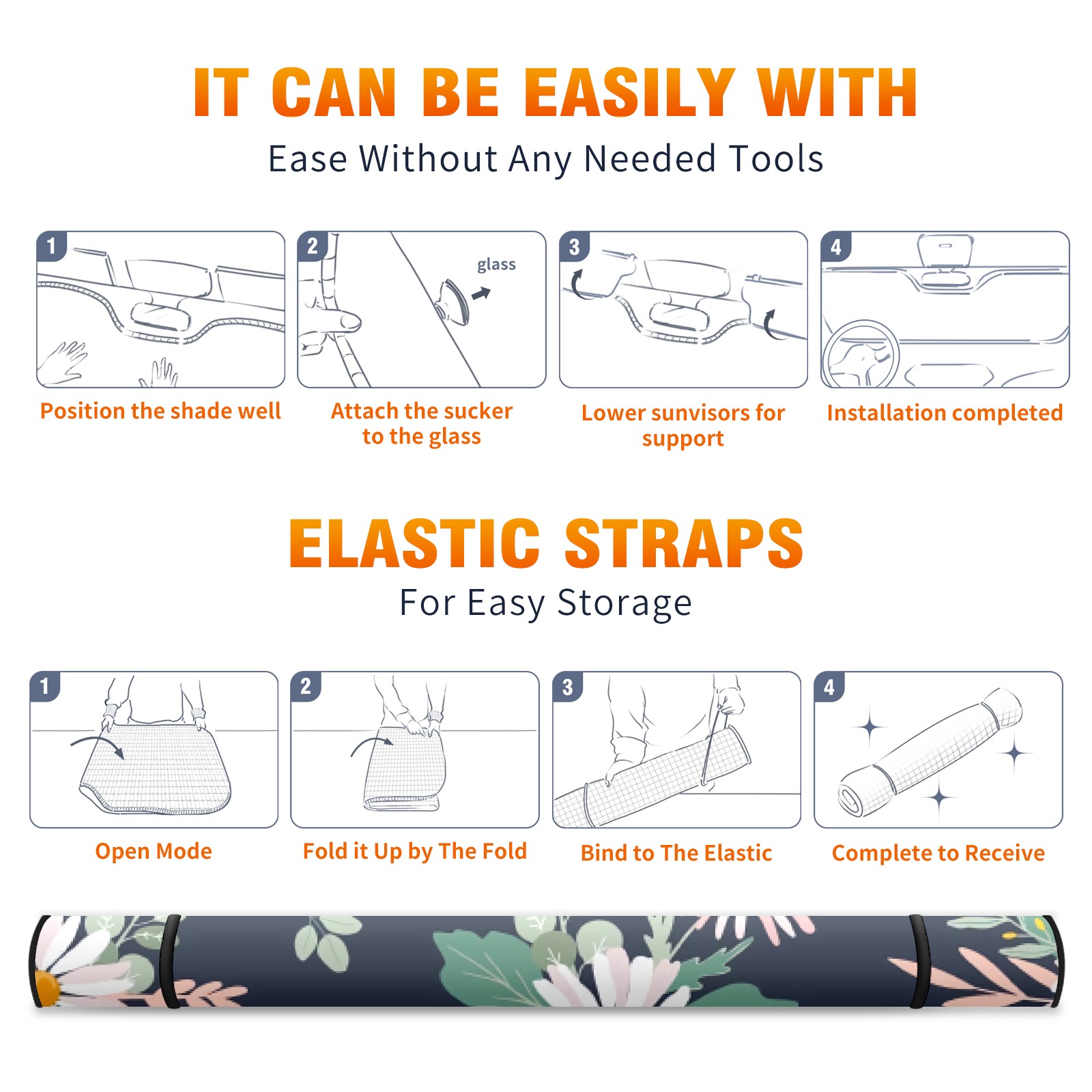 IT CAN BE EASILY WITH

Ease Without Any Needed Tools

1

Position the shade well

2

glass

Attach the sucker to the glass

3

Lower sunvisors for support

4

Installation completed

ELASTIC STRAPS

For Easy Storage

1

Open Mode

2

Fold it Up by The Fold

3

Bind to The Elastic

4

Complete to Receive