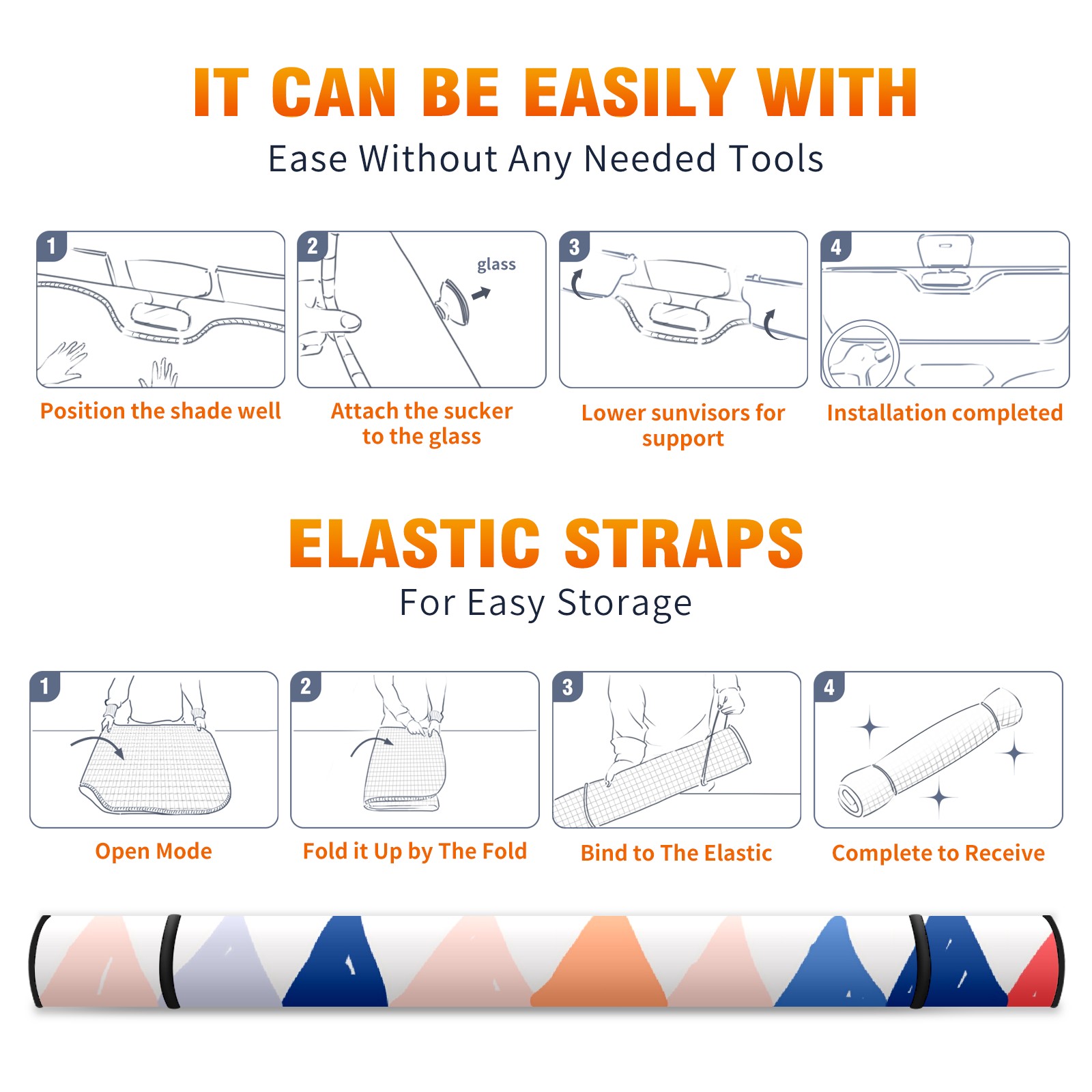 IT CAN BE EASILY WITH
Ease Without Any Needed Tools

1
Position the shade well

2
glass
Attach the sucker to the glass

3
Lower sunvisors for support

4
Installation completed

ELASTIC STRAPS
For Easy Storage

1
Open Mode

2
Fold it Up by The Fold

3
Bind to The Elastic

4
Complete to Receive