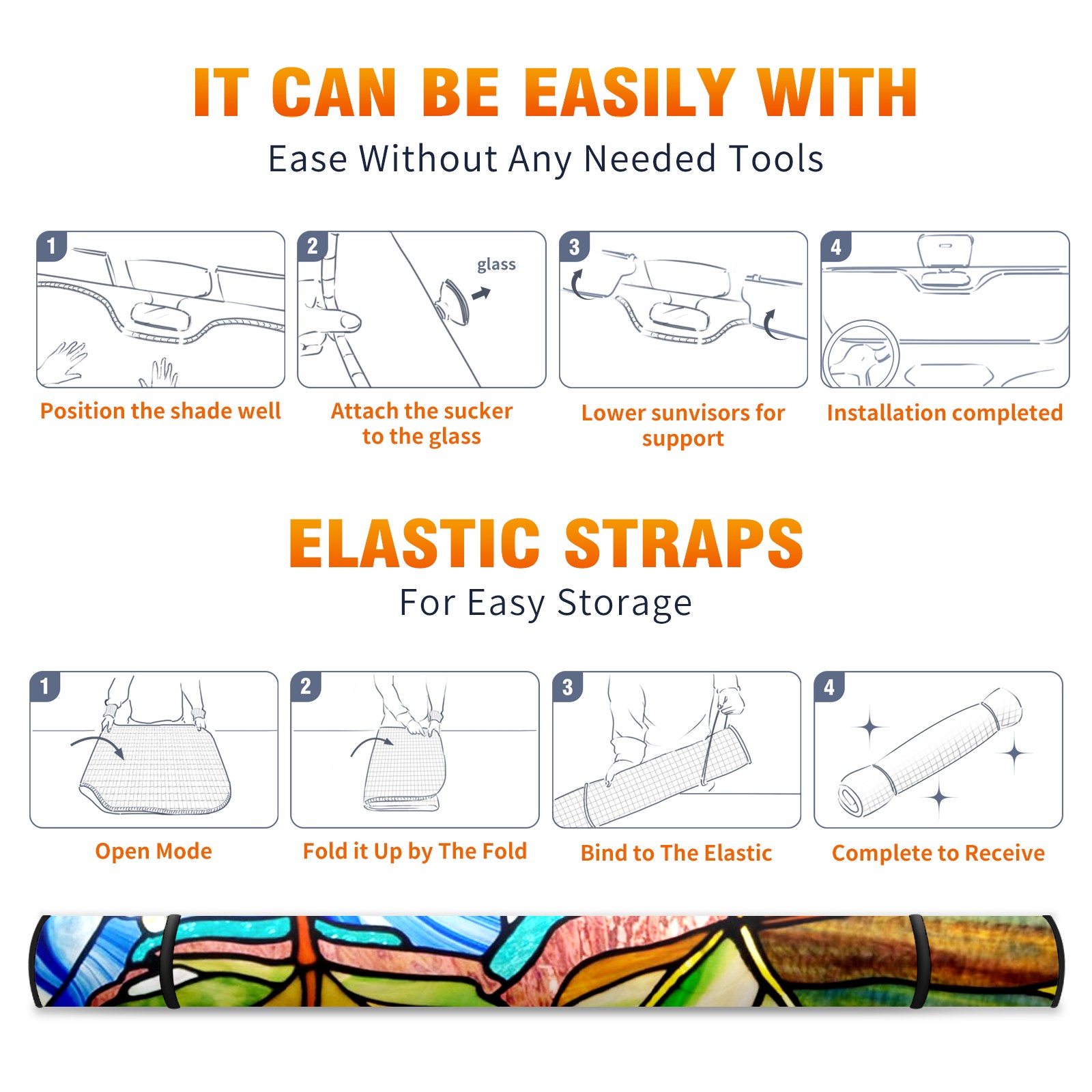 IT CAN BE EASILY WITH
Ease Without Any Needed Tools

1
Position the shade well

2
glass
Attach the sucker to the glass

3
Lower sunvisors for support

4
Installation completed

ELASTIC STRAPS
For Easy Storage

1
Open Mode

2
Fold it Up by The Fold

3
Bind to The Elastic

4
Complete to Receive