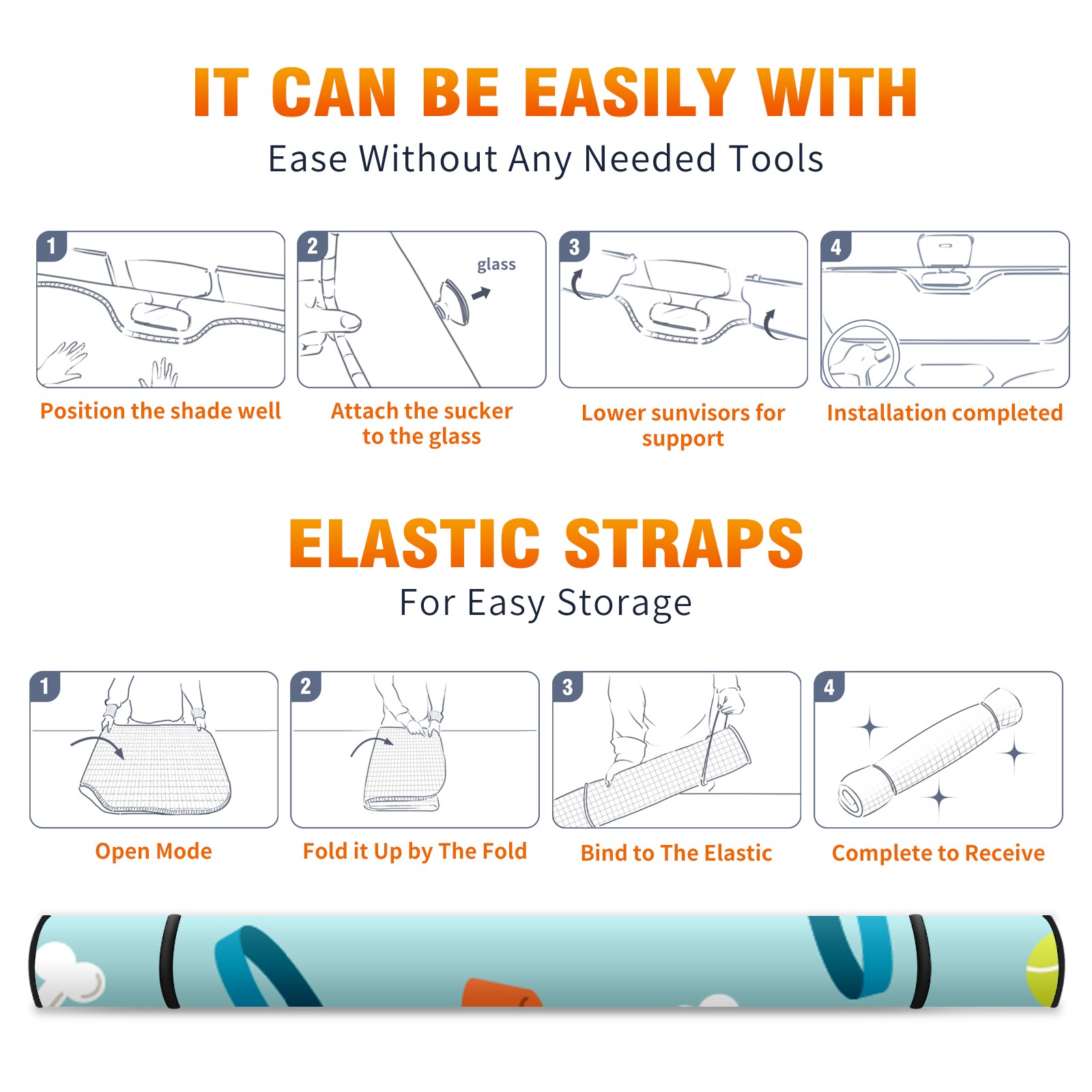 IT CAN BE EASILY WITH
Ease Without Any Needed Tools

1
Position the shade well

2
glass
Attach the sucker to the glass

3
Lower sunvisors for support

4
Installation completed

ELASTIC STRAPS
For Easy Storage

1
Open Mode

2
Fold it Up by The Fold

3
Bind to The Elastic

4
Complete to Receive