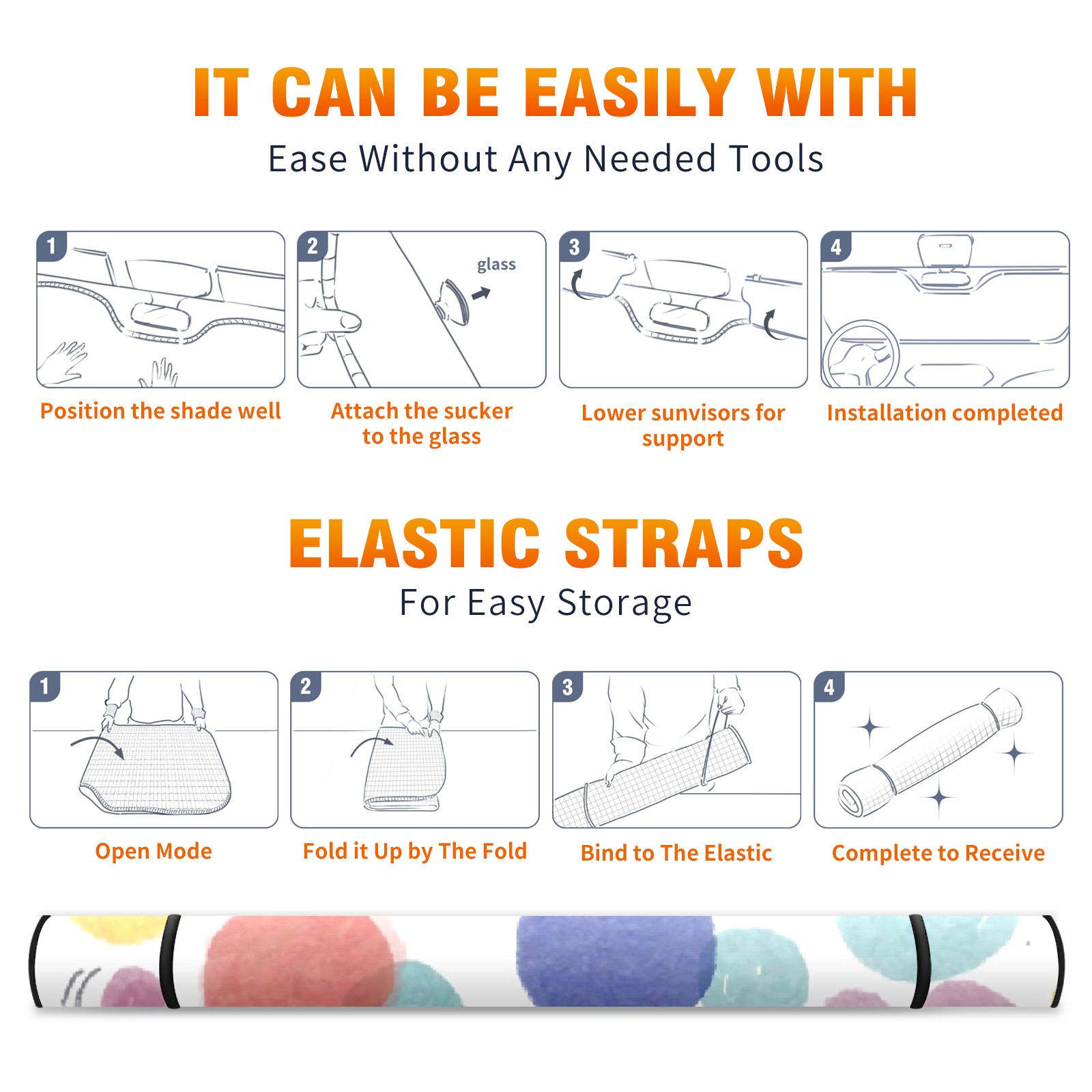 IT CAN BE EASILY WITH
Ease Without Any Needed Tools

1
Position the shade well

2
glass
Attach the sucker to the glass

3
Lower sunvisors for support

4
Installation completed

ELASTIC STRAPS
For Easy Storage

1
Open Mode

2
Fold it Up by The Fold

3
Bind to The Elastic

4
Complete to Receive