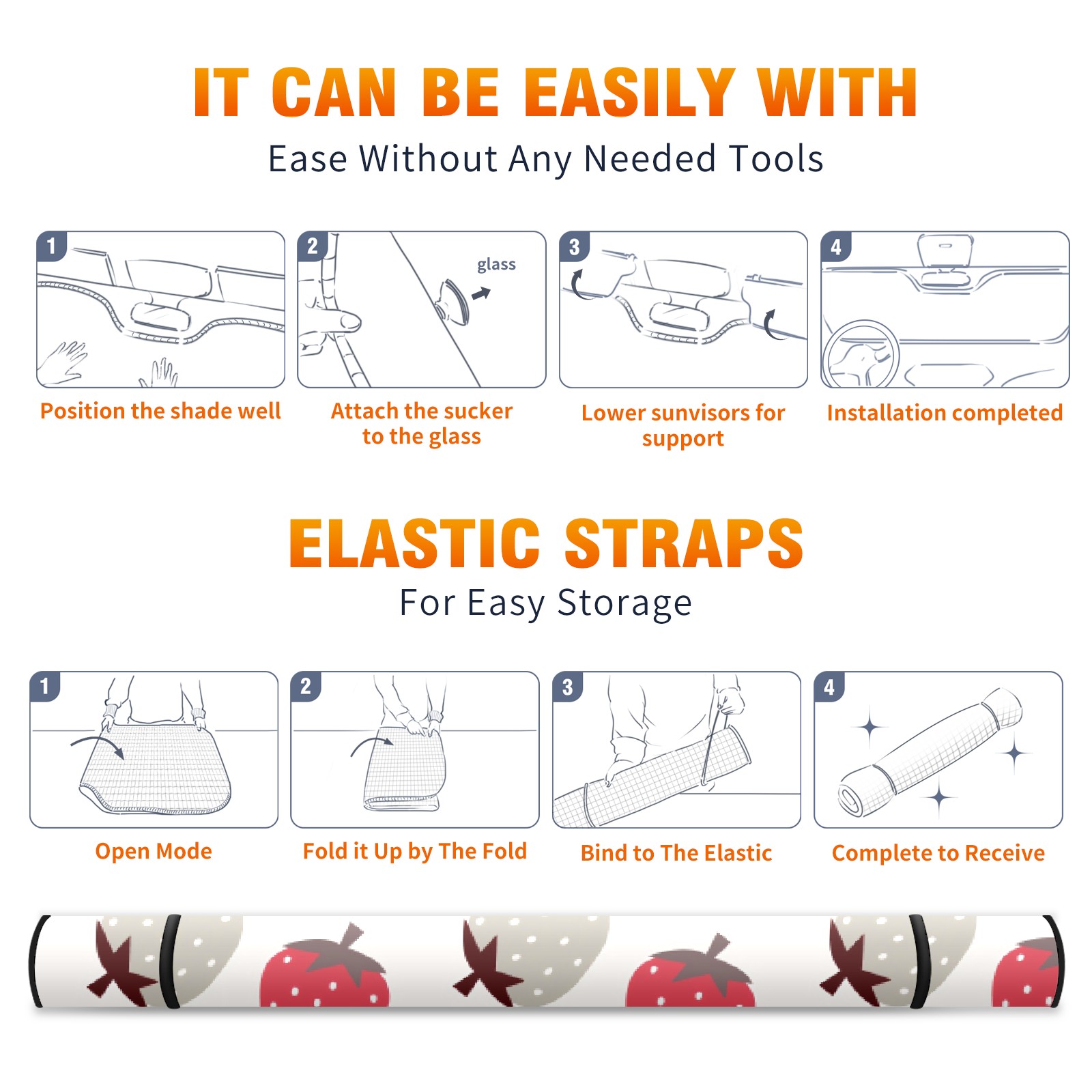 IT CAN BE EASILY WITH
Ease Without Any Needed Tools

1
Position the shade well

2
glass
Attach the sucker to the glass

3
Lower sunvisors for support

4
Installation completed

ELASTIC STRAPS
For Easy Storage

1
Open Mode

2
Fold it Up by The Fold

3
Bind to The Elastic

4
Complete to Receive