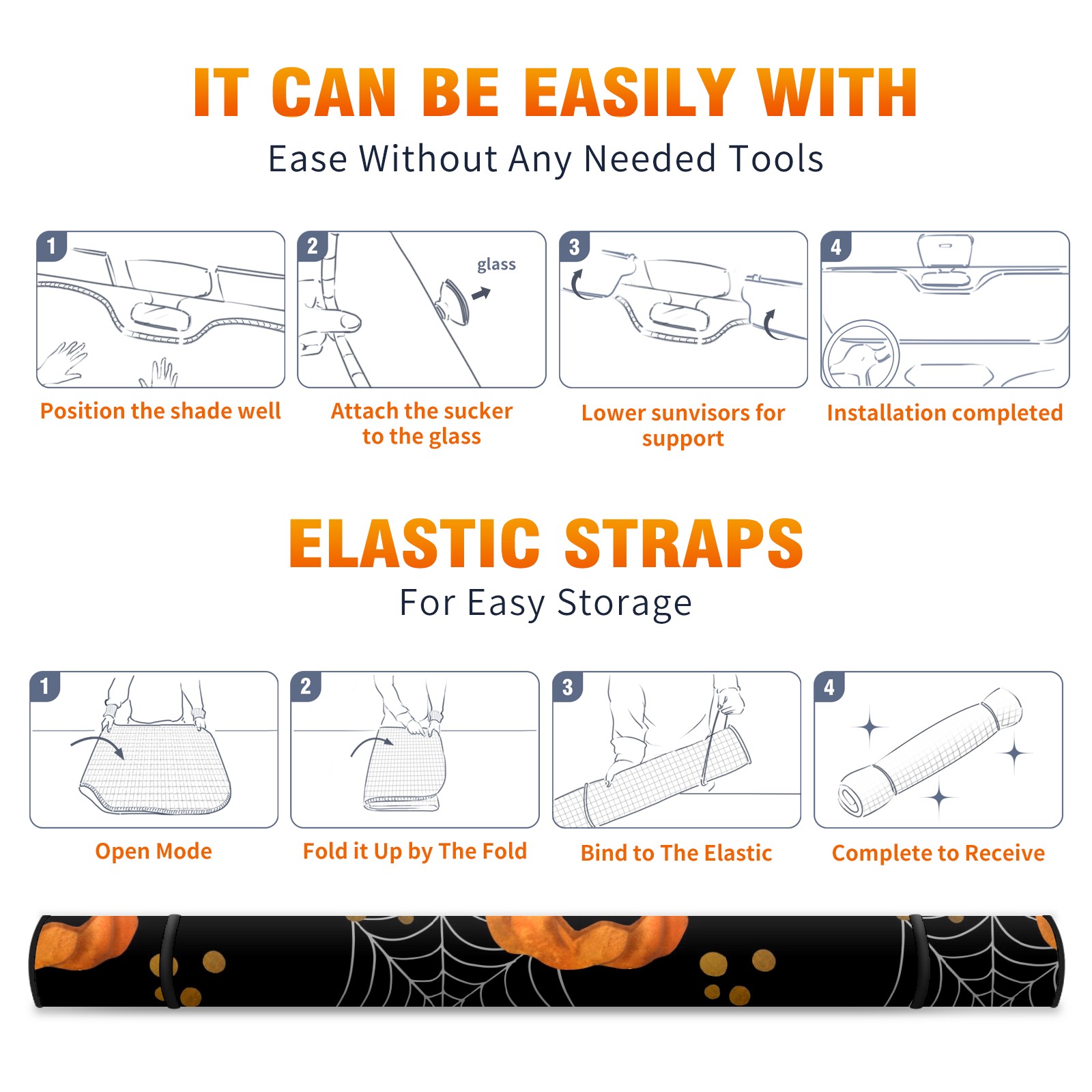 IT CAN BE EASILY WITH

Ease Without Any Needed Tools

1

Position the shade well

2

glass

Attach the sucker to the glass

3

Lower sunvisors for support

4

Installation completed

ELASTIC STRAPS

For Easy Storage

1

Open Mode

2

Fold it Up by The Fold

3

Bind to The Elastic

4

Complete to Receive