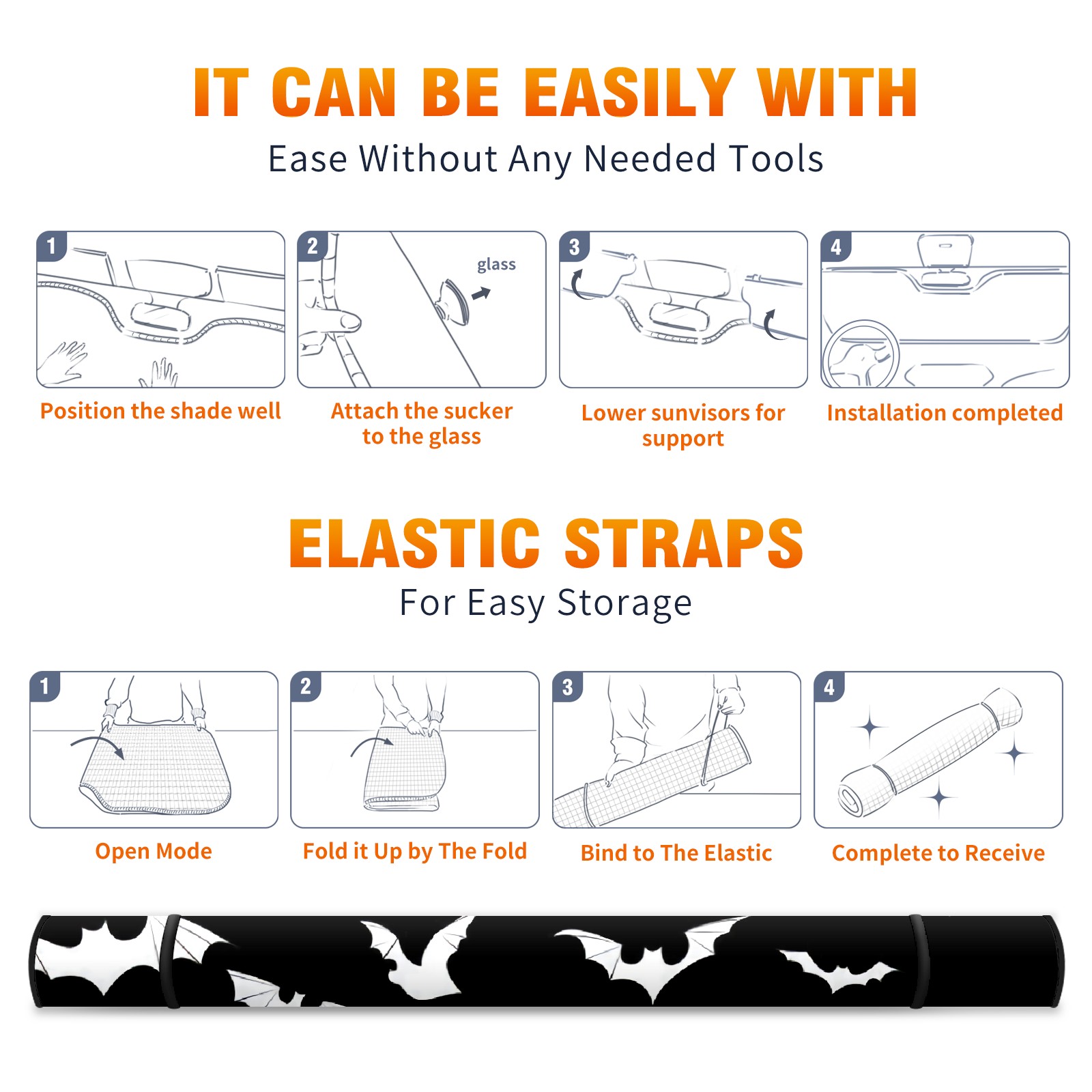 IT CAN BE EASILY WITH

Ease Without Any Needed Tools

1

Position the shade well

2

glass

Attach the sucker to the glass

3

Lower sunvisors for support

4

Installation completed

ELASTIC STRAPS

For Easy Storage

1

Open Mode

2

Fold it Up by The Fold

3

Bind to The Elastic

4

Complete to Receive